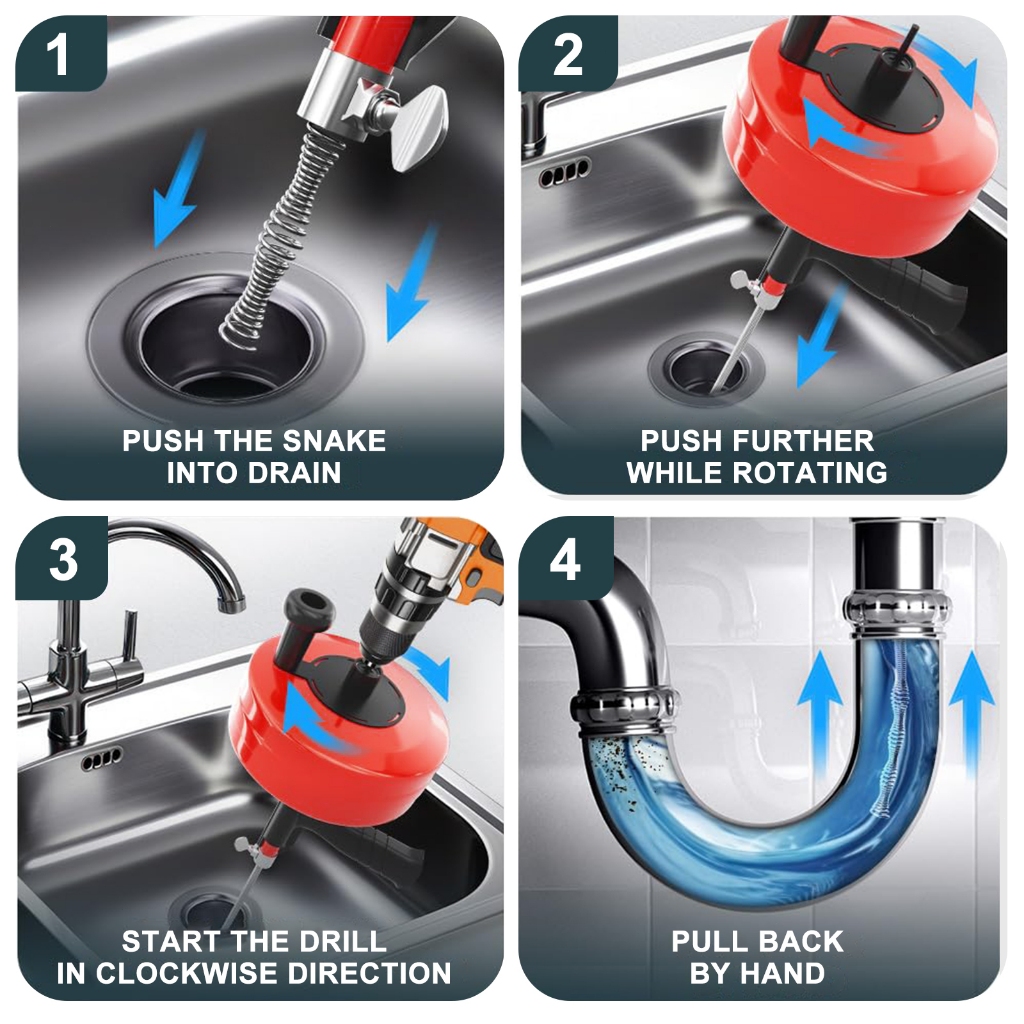 1

PUSH THE SNAKE INTO DRAIN

2

PUSH FURTHER WHILE ROTATING

3

START THE DRILL IN CLOCKWISE DIRECTION

4

PULL BACK BY HAND