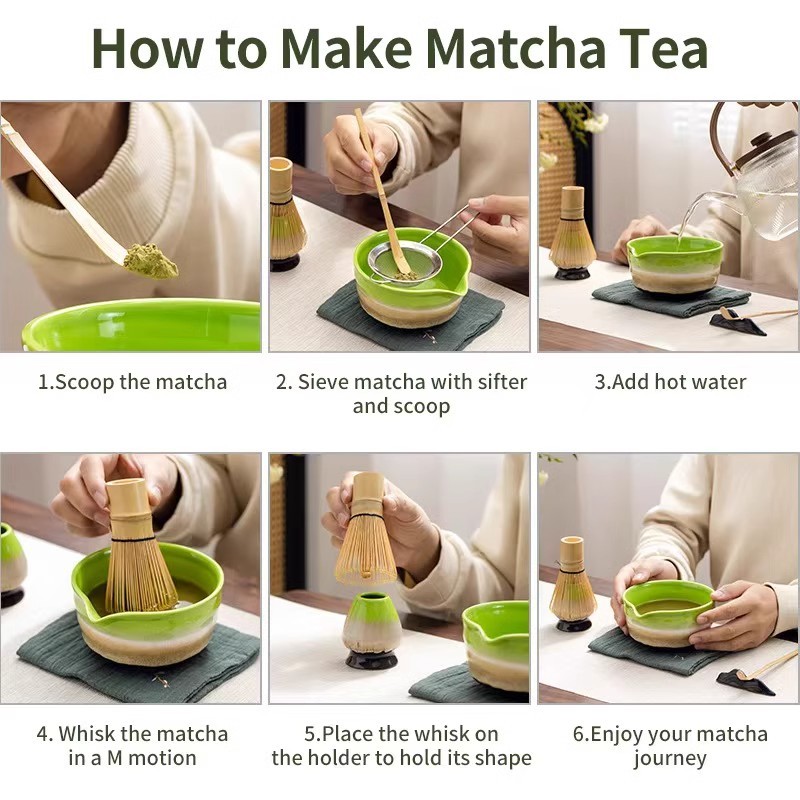 How to Make Matcha Tea

1.Scoop the matcha

2. Sieve matcha with sifter and scoop

3.Add hot water

4. Whisk the matcha in a M motion

5.Place the whisk on the holder to hold its shape

6.Enjoy your matcha journey