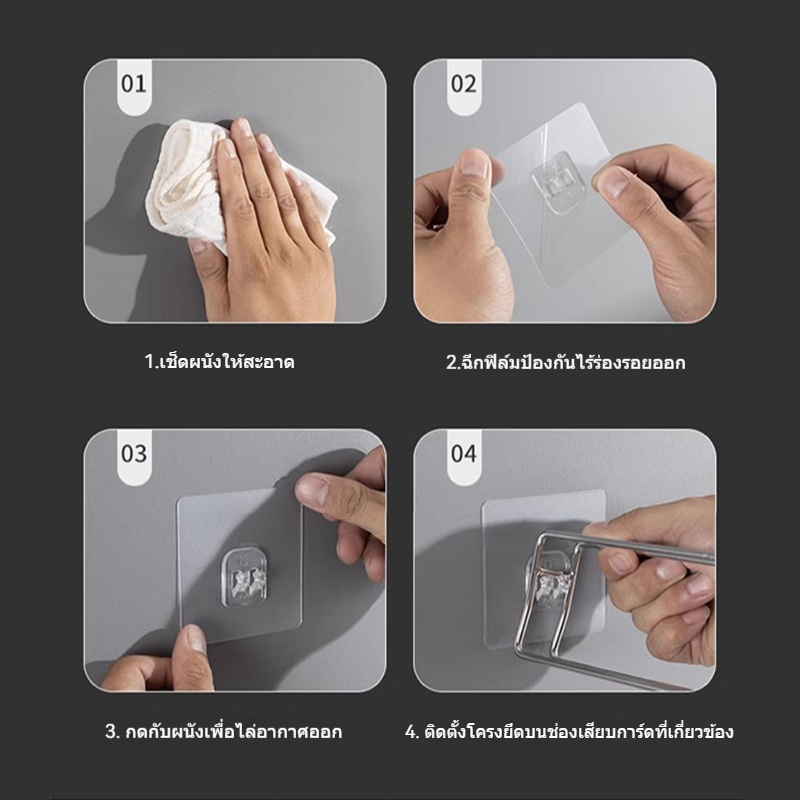 01

1.เช็ดผนังให้สะอาด

02

2.ฉีกฟิล์มป้องกันไร้ร่องรอยออก

03

3. กดกับผนังเพื่อไล่อากาศออก

04

4. ติดตั้งโครงยึดบนช่องเสียบการ์ดที่เกี่ยวข้อง