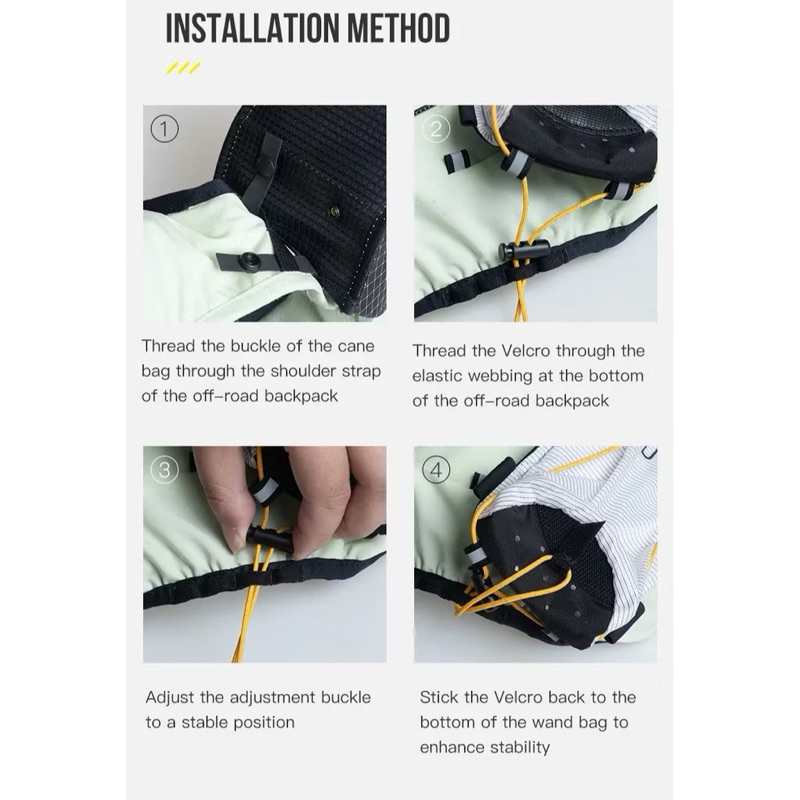 INSTALLATION METHOD

①

Thread the buckle of the cane bag through the shoulder strap of the off-road backpack

②

Thread the Velcro through the elastic webbing at the bottom of the off-road backpack

③

Adjust the adjustment buckle to a stable position

④

Stick the Velcro back to the bottom of the wand bag to enhance stability