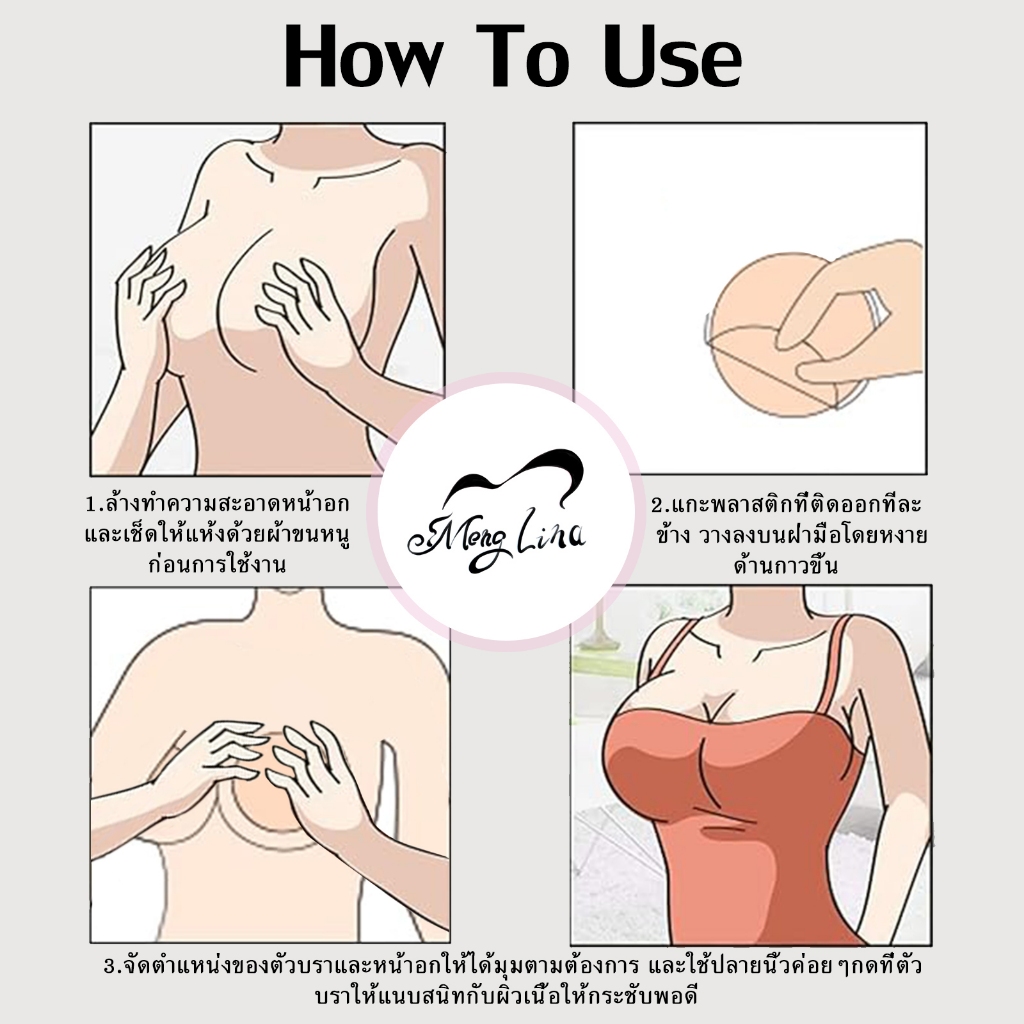 How To Use

1.ล้างทำความสะอาดหน้าอก และเช็ดให้แห้งด้วยผ้าขนหนู ก่อนการใช้งาน

Meng Lina

2.แกะพลาสติกที่ติดออกทีละข้าง วางลงบนฝ่ามือโดยหงายด้านกาวขึ้น

3.จัดตำแหน่งของตัวบราและหน้าอกให้ได้มุมตามต้องการ และใช้ปลายนิ้วค่อย ๆกดที่ตัวบราให้แนบสนิทกับผิวเนื้อให้กระชับพอดี