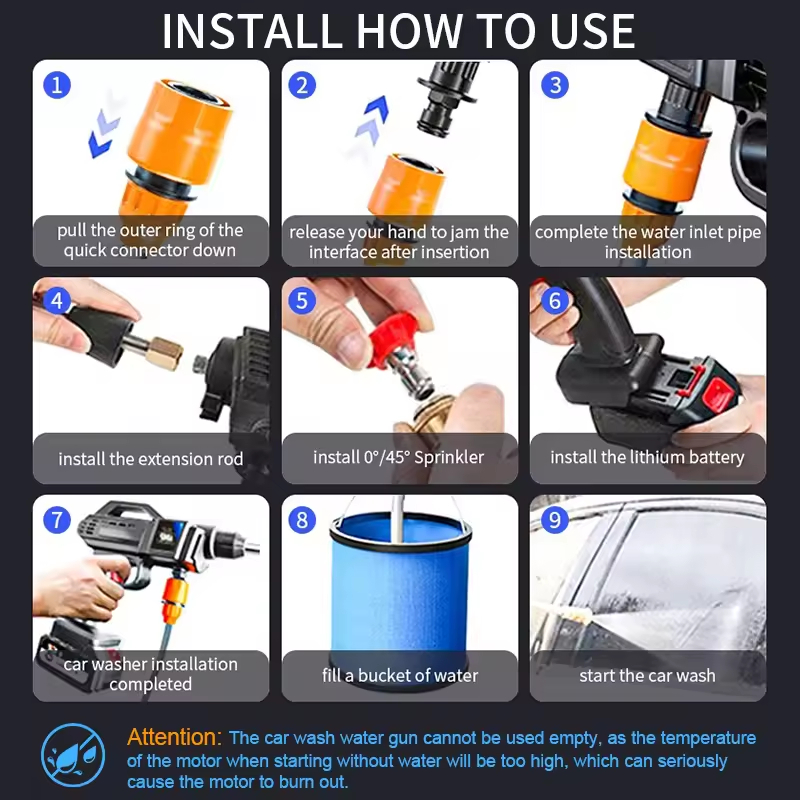 INSTALL HOW TO USE

1
pull the outer ring of the quick connector down

2
release your hand to jam the interface after insertion

3
complete the water inlet pipe installation

4
install the extension rod

5
install 0°/45° Sprinkler

6
install the lithium battery

7
car washer installation completed

8
fill a bucket of water

9
start the car wash

Attention: The car wash water gun cannot be used empty, as the temperature of the motor when starting without water will be too high, which can seriously cause the motor to burn out.