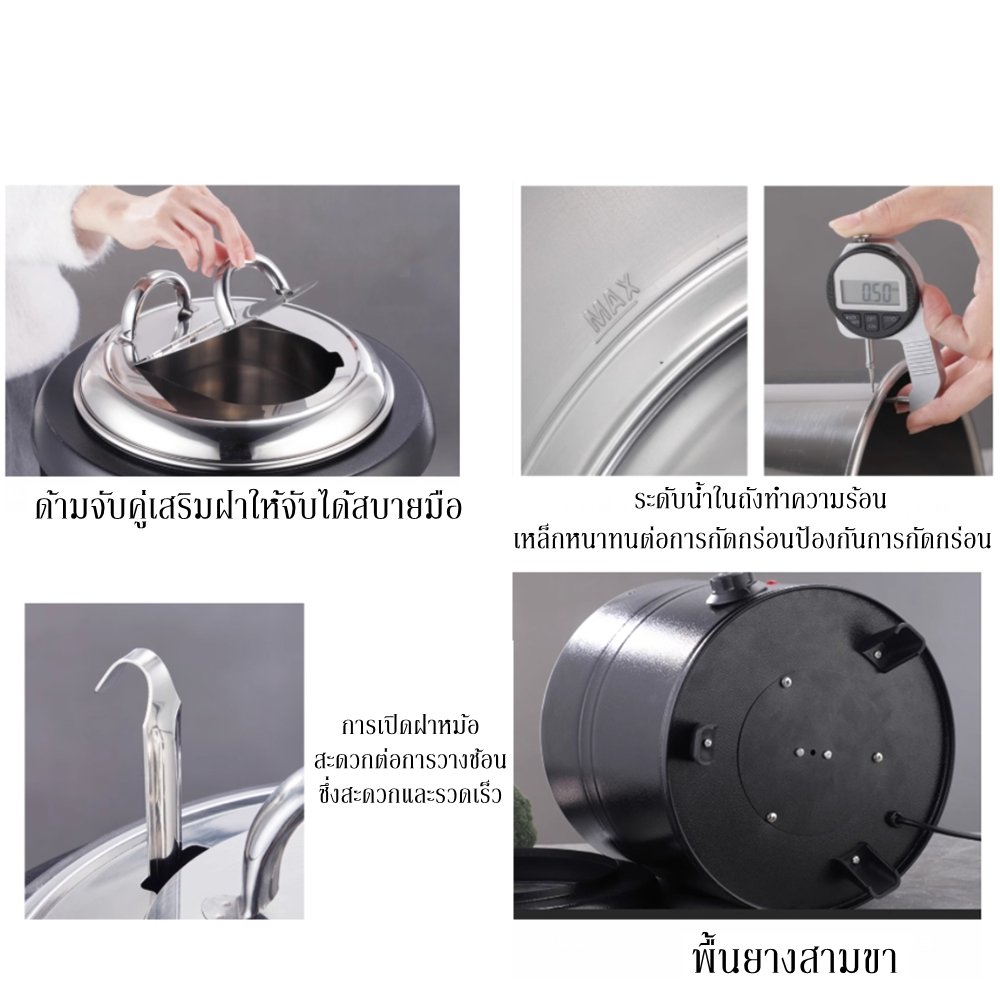 MAX

0.50

ด้ามจับคู่เสริมฝาให้จับได้สบายมือ

ระดับน้ำในถังทำความร้อน
เหล็กหนาทนต่อการกัดกร่อนป้องกันการกัดกร่อน

การเปิดฝาหม้อ
สะดวกต่อการวางช้อน
ซึ่งสะดวกและรวดเร็ว

พื้นยางสามขา