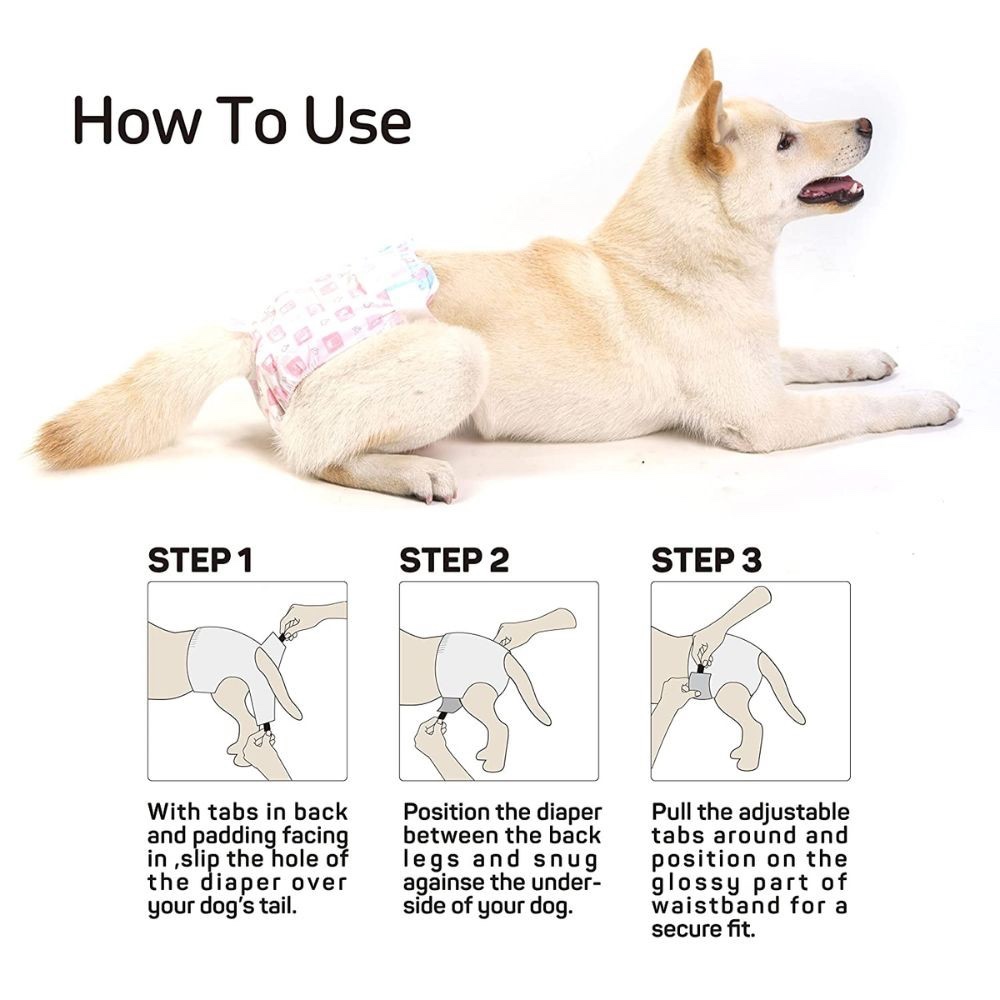 How To Use

STEP 1

With tabs in back and padding facing in ,slip the hole of the diaper over your dog's tail.

STEP 2

Position the diaper between the back legs and snug againse the underside of your dog.

STEP 3

Pull the adjustable tabs around and position on the glossy part of waistband for a secure fit.