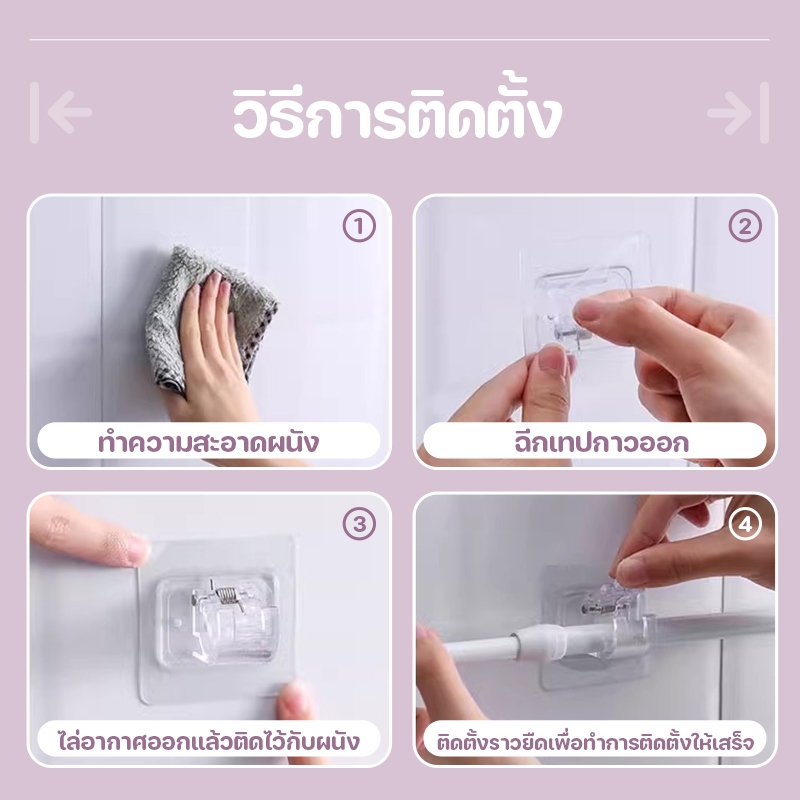 วิธีการติดตั้ง

1
ทำความสะอาดผนัง

2
ฉีกเทปกาวออก

3
ไล่อากาศออกแล้วติดไว้กับผนัง

4
ติดตั้งราวยึดเพื่อทำการติดตั้งให้เสร็จ