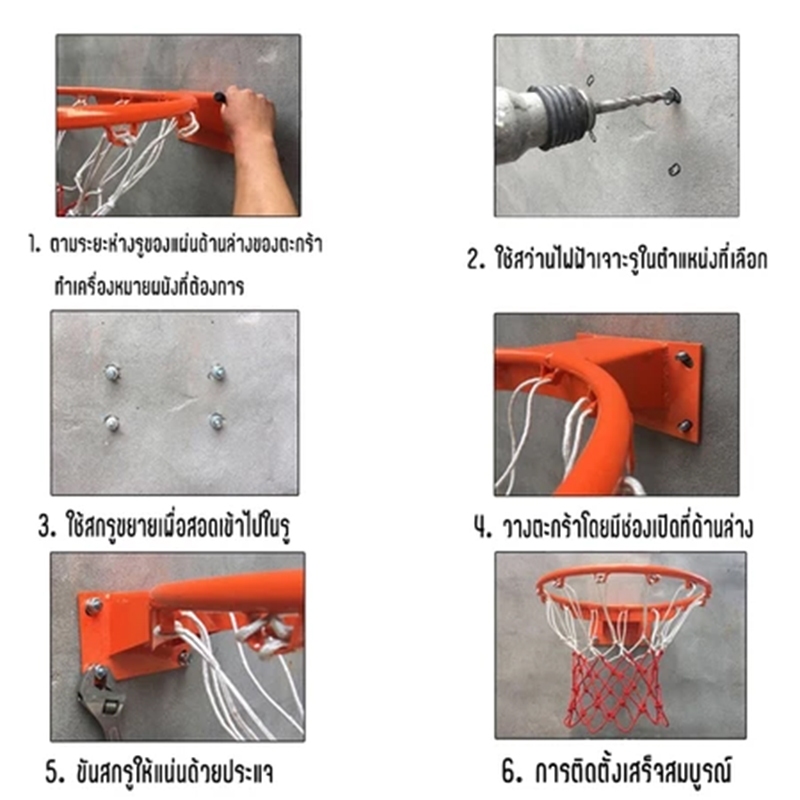 1. ตามระยะห่างรูของแผ่นด้านล่างของตะกร้า ทำเครื่องหมายผนังที่ต้องการ

2. ใช้สว่านไฟฟ้าเจาะรูในตำแหน่งที่เลือก

3. ใช้สกรูขยายเพื่อสอดเข้าไปในรู

4. วางตะกร้าโดยมีช่องเปิดที่ด้านล่าง

5. ขันสกรูให้แน่นด้วยประแจ

6. การติดตั้งเสร็จสมบูรณ์