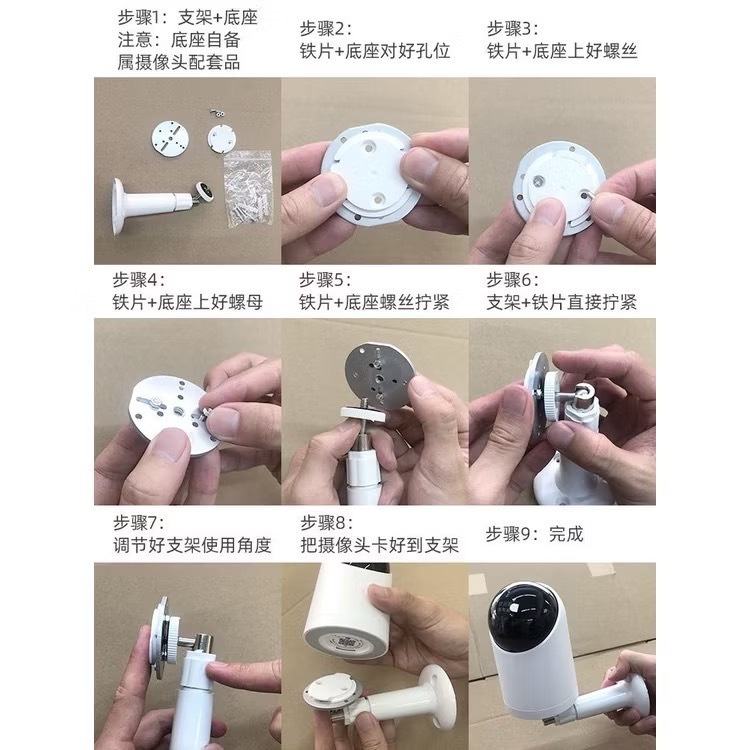 步骤1：支架+底座
注意：底座自备
属摄像头配套品

步骤2：
铁片+底座对好孔位

步骤3：
铁片+底座上好螺丝

步骤4：
铁片+底座上好螺母

步骤5：
铁片+底座螺丝拧紧

步骤6：
支架+铁片直接拧紧

步骤7：
调节好支架使用角度

步骤8：
把摄像头卡好到支架

步骤9：完成