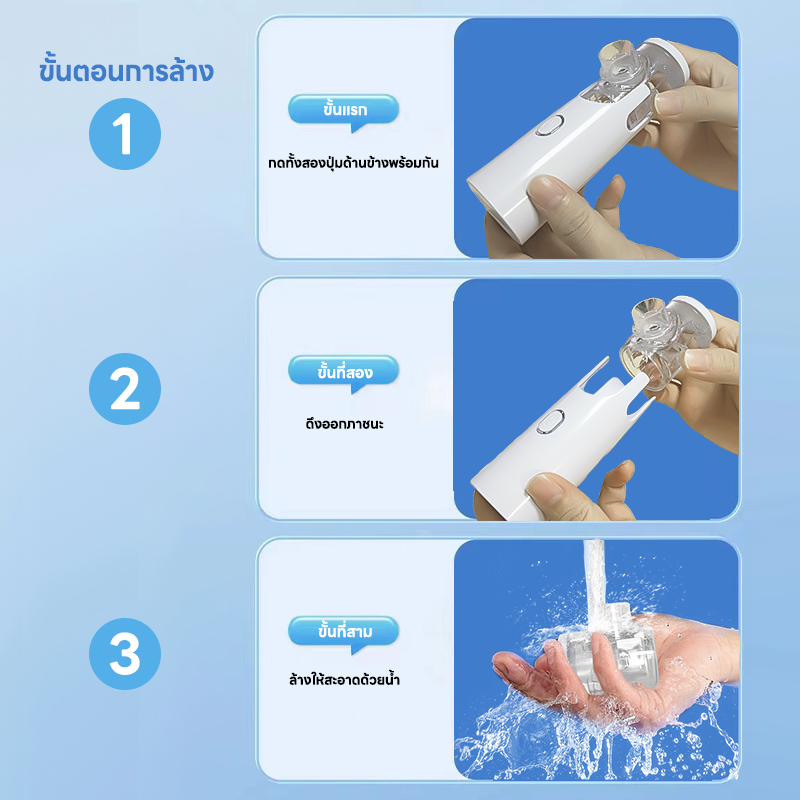 ขั้นตอนการล้าง

1

ขั้นแรก

กดทั้งสองปุ่มด้านข้างพร้อมกัน

2

ขั้นที่สอง

ดึงออกภาชนะ

3

ขั้นที่สาม

ล้างให้สะอาดด้วยน้ำ