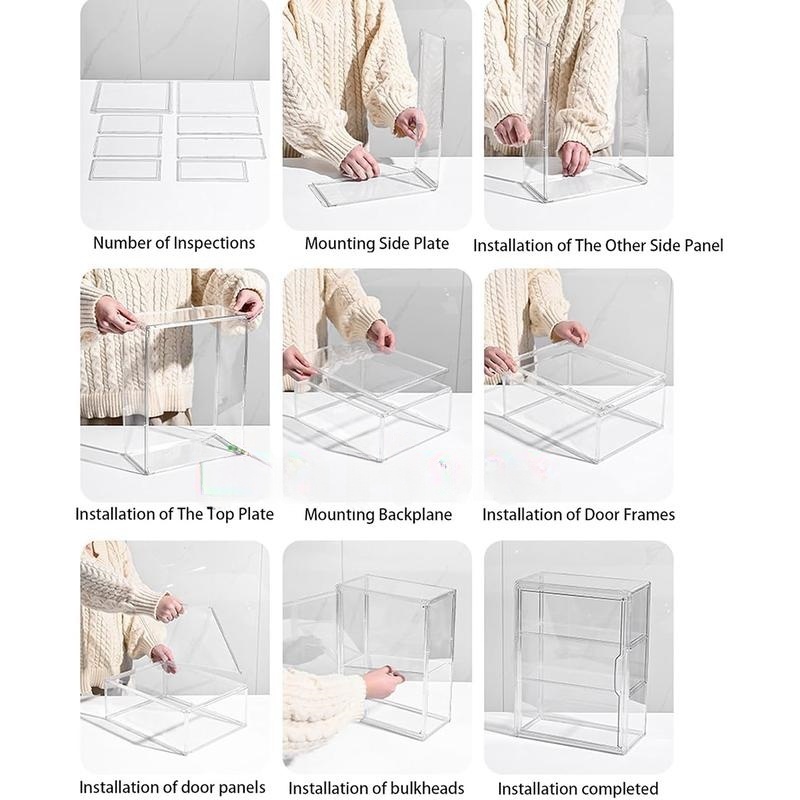 Number of Inspections

Mounting Side Plate

Installation of The Other Side Panel

Installation of The Top Plate

Mounting Backplane

Installation of Door Frames

Installation of door panels

Installation of bulkheads

Installation completed