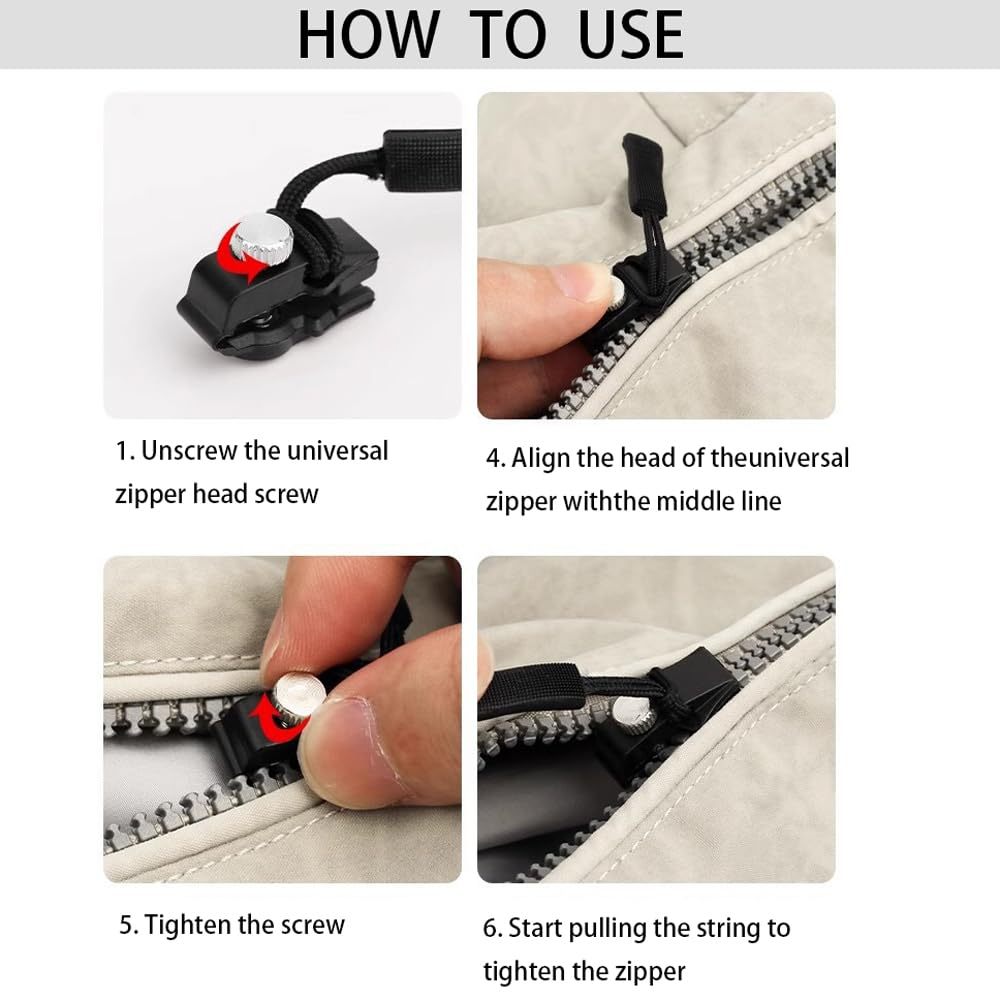 HOW TO USE

1. Unscrew the universal zipper head screw

4. Align the head of theuniversal zipper withthe middle line

5. Tighten the screw

6. Start pulling the string to tighten the zipper