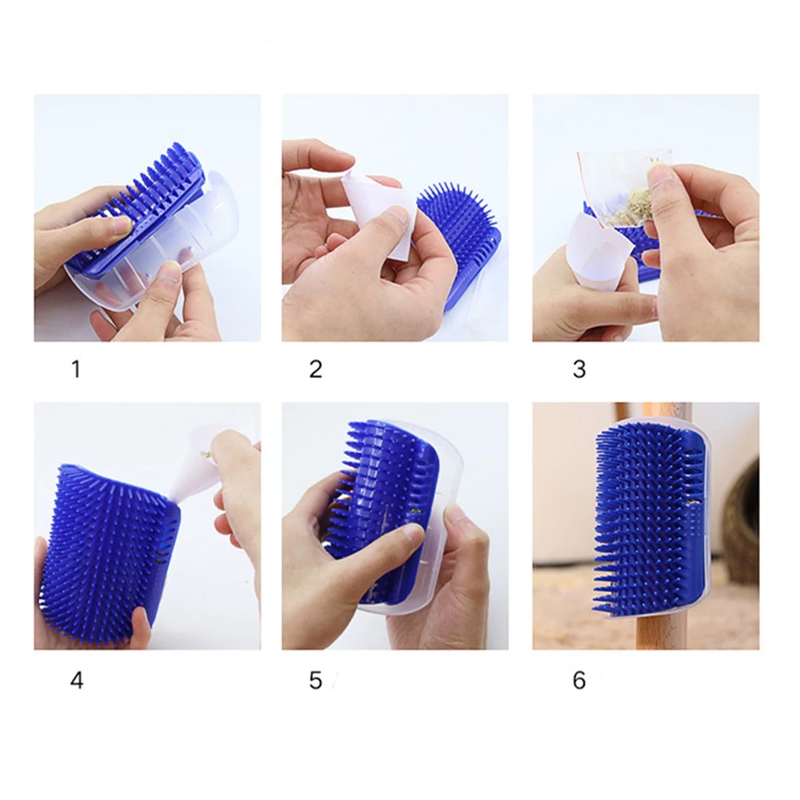 1

2

3

4

5

6