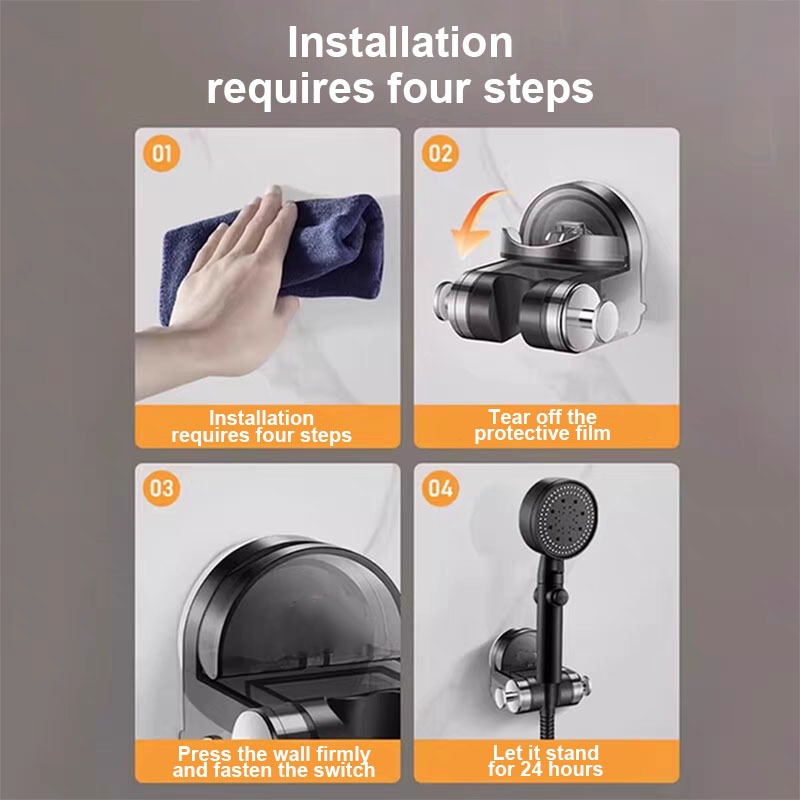 Installation requires four steps

01

Installation requires four steps

02

Tear off the protective film

03

Press the wall firmly and fasten the switch

04

Let it stand for 24 hours