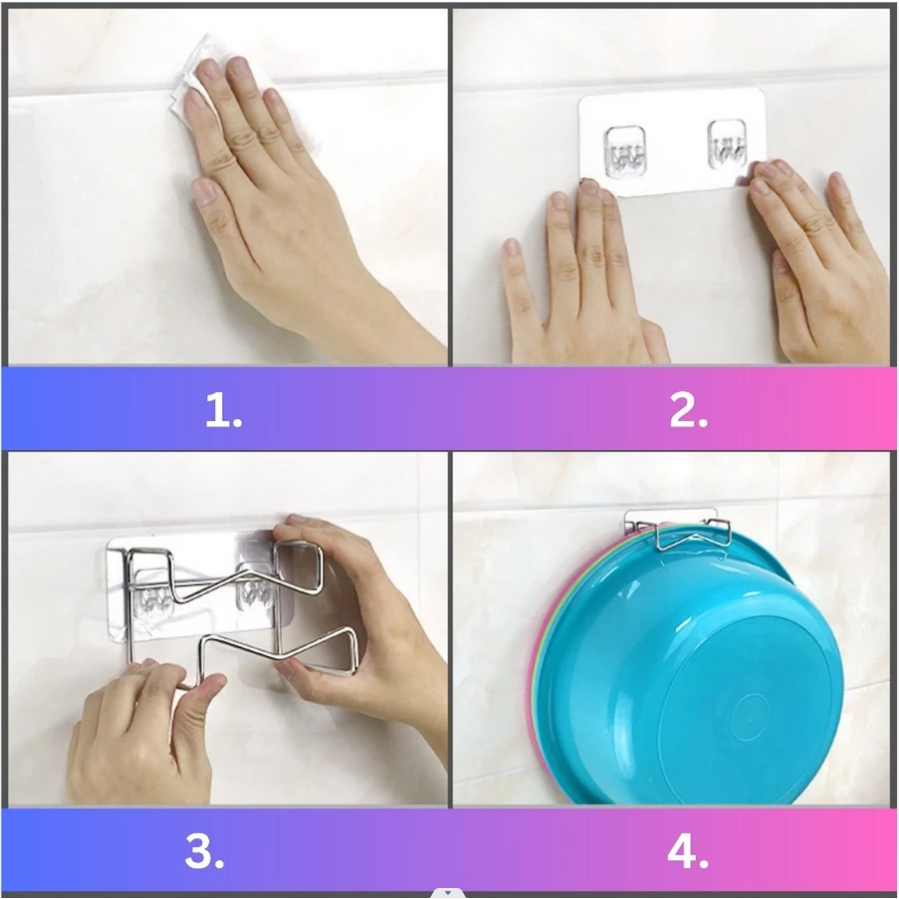 1.

2.

3.

4.