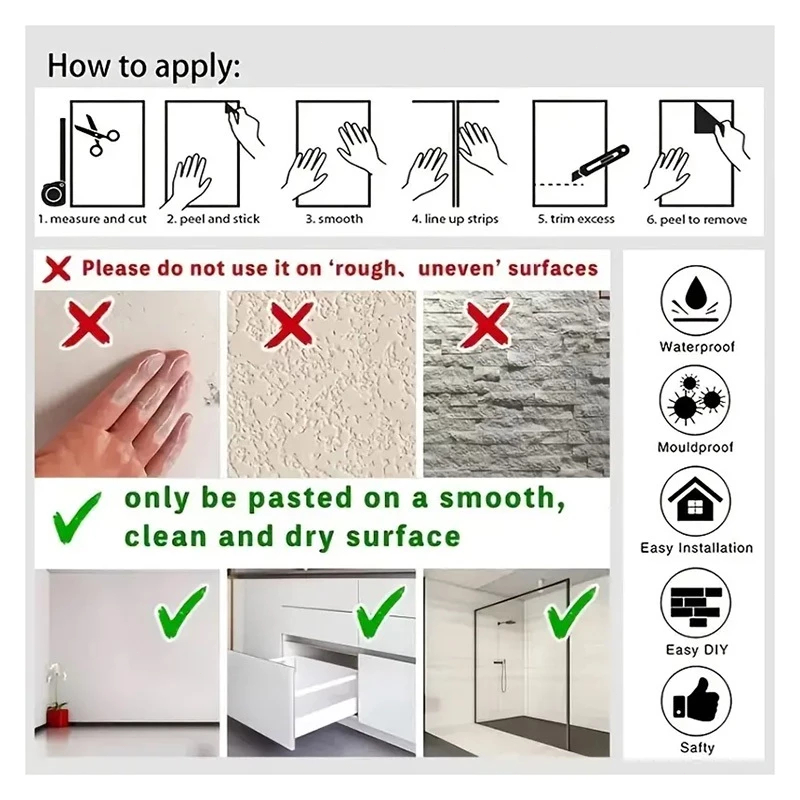 How to apply:

1. measure and cut
2. peel and stick
3. smooth
4. line up strips
5. trim excess
6. peel to remove

Please do not use it on 'rough、uneven' surfaces

only be pasted on a smooth, clean and dry surface

Waterproof

Mouldproof

Easy Installation

Easy DIY

Safty