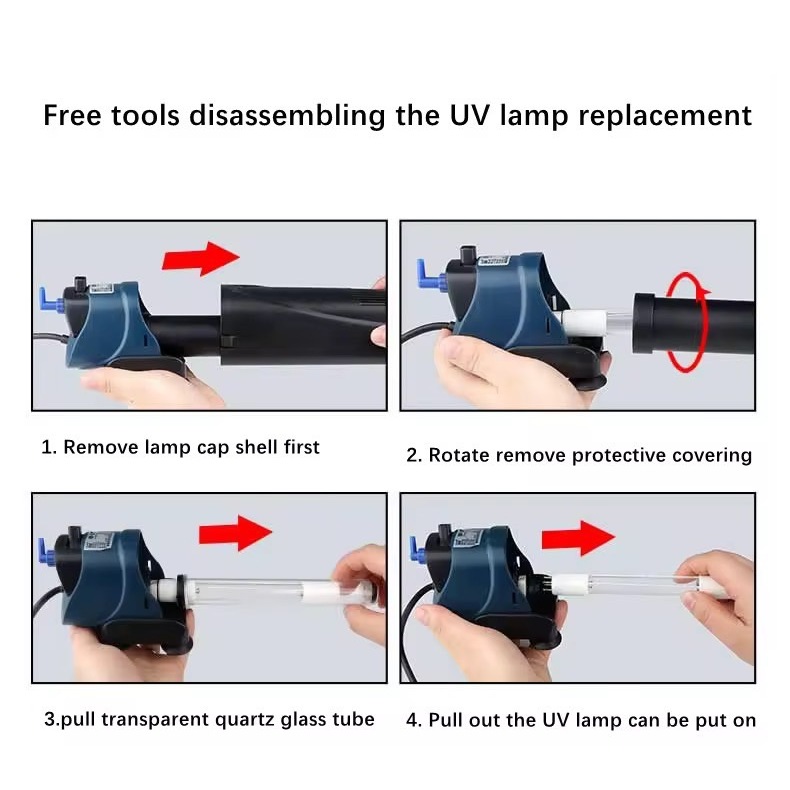 Free tools disassembling the UV lamp replacement

1. Remove lamp cap shell first

2. Rotate remove protective covering

3.pull transparent quartz glass tube

4. Pull out the UV lamp can be put on