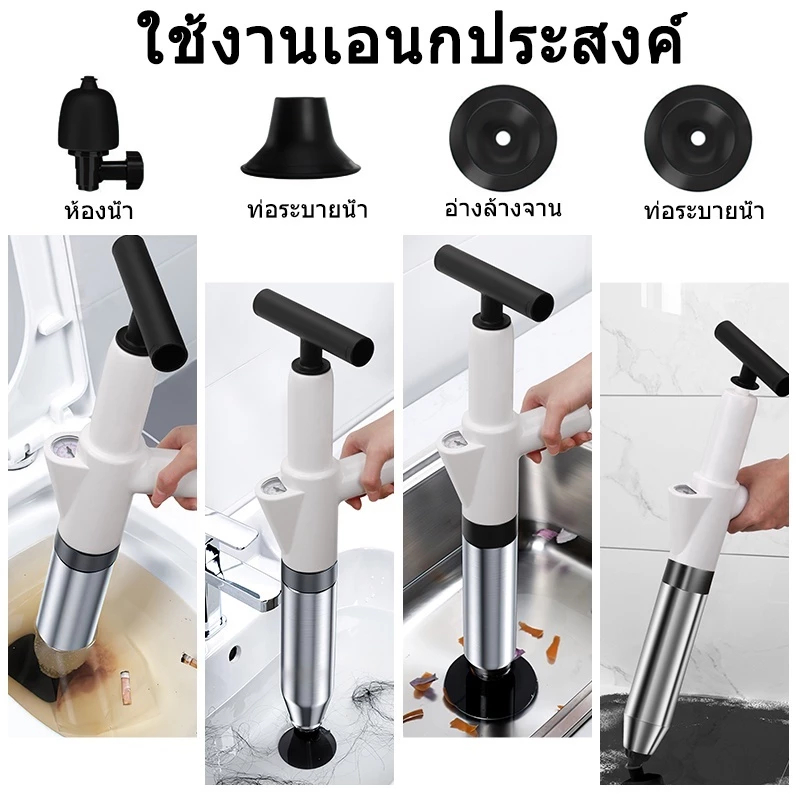 ใช้งานเอนกประสงค์

ห้องน้ำ

ท่อระบายน้ำ

อ่างล้างจาน

ท่อระบายน้ำ