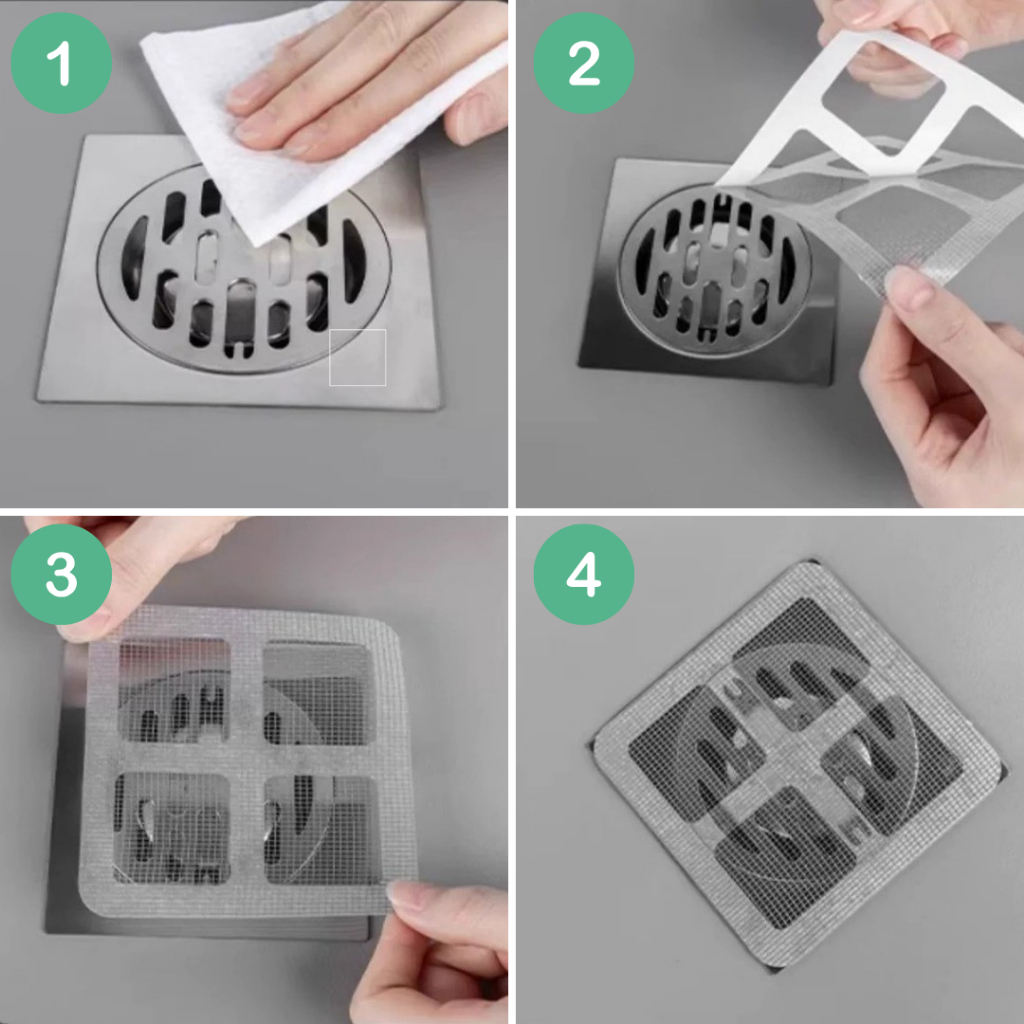 1
2
3
4