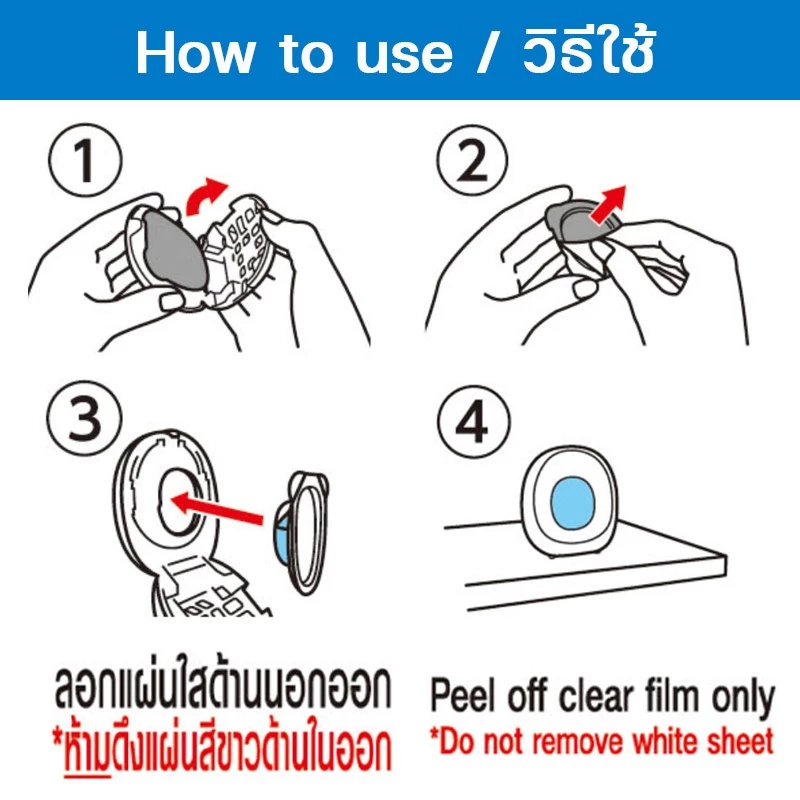 How to use / วิธีใช้

1

2

3

4

ลอกแผ่นใสด้านนอกออก
*ห้ามดึงแผ่นสีขาวด้านในออก

Peel off clear film only
*Do not remove white sheet