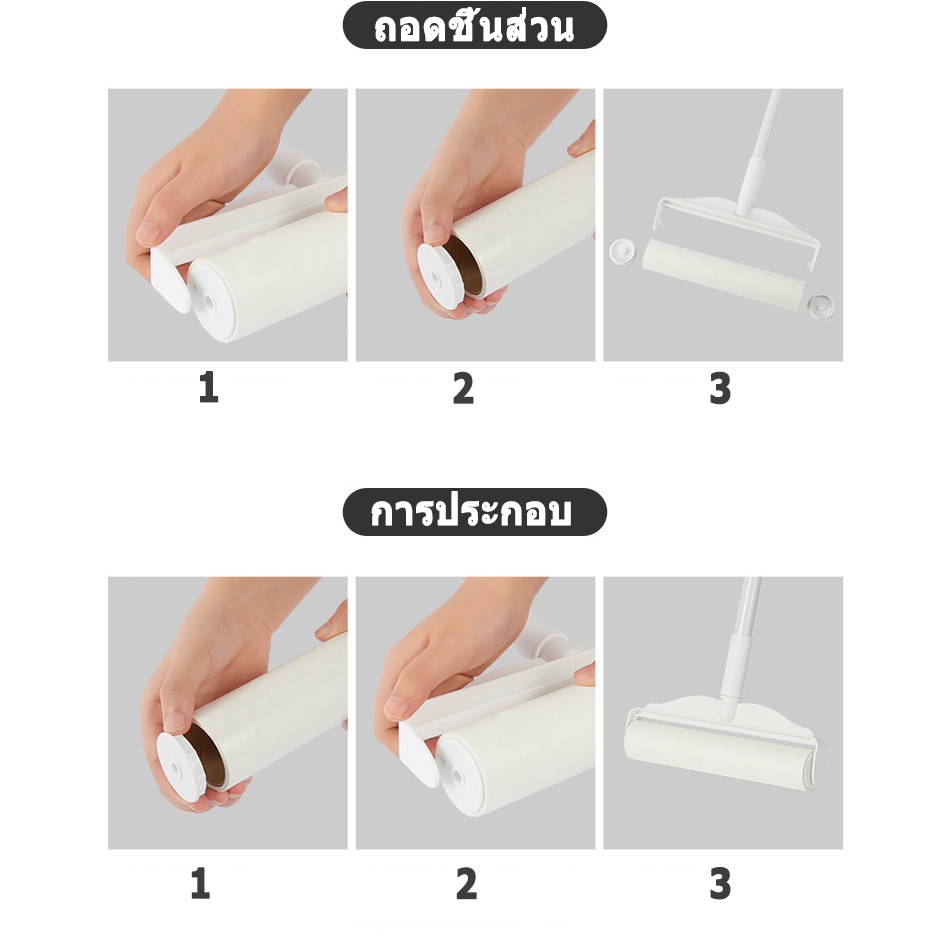 ถอดชิ้นส่วน

1

2

3

การประกอบ

1

2

3