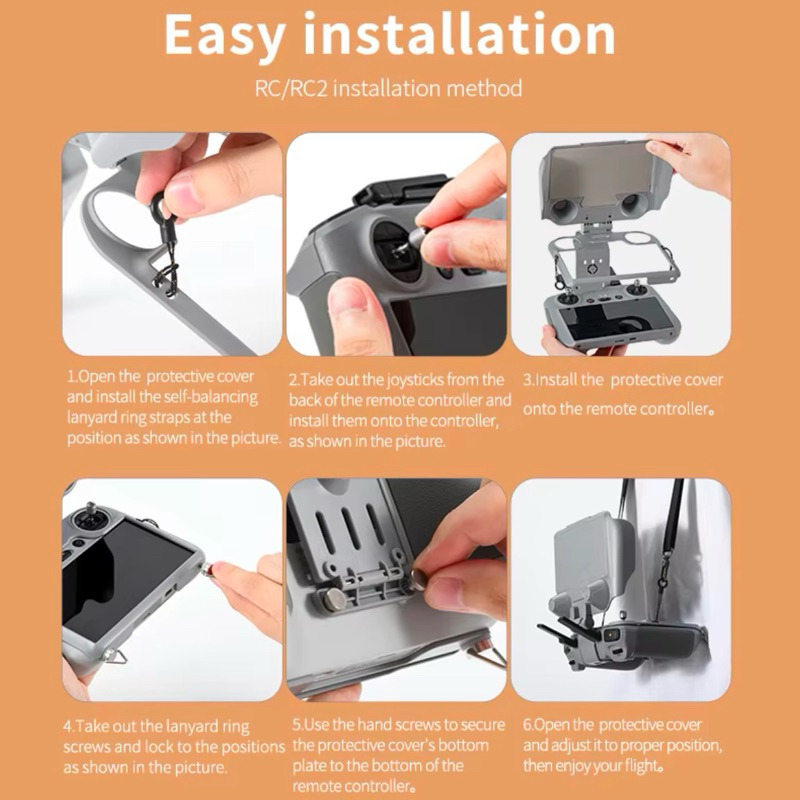 Easy installation

RC/RC2 installation method

1.Open the protective cover and install the self-balancing lanyard ring straps at the position as shown in the picture.

2.Take out the joysticks from the back of the remote controller and install them onto the controller, as shown in the picture.

3.Install the protective cover onto the remote controller。

4.Take out the lanyard ring screws and lock to the positions as shown in the picture.

5.Use the hand screws to secure the protective cover's bottom plate to the bottom of the remote controller。

6.Open the protective cover and adjust it to proper position, then enjoy your flight。