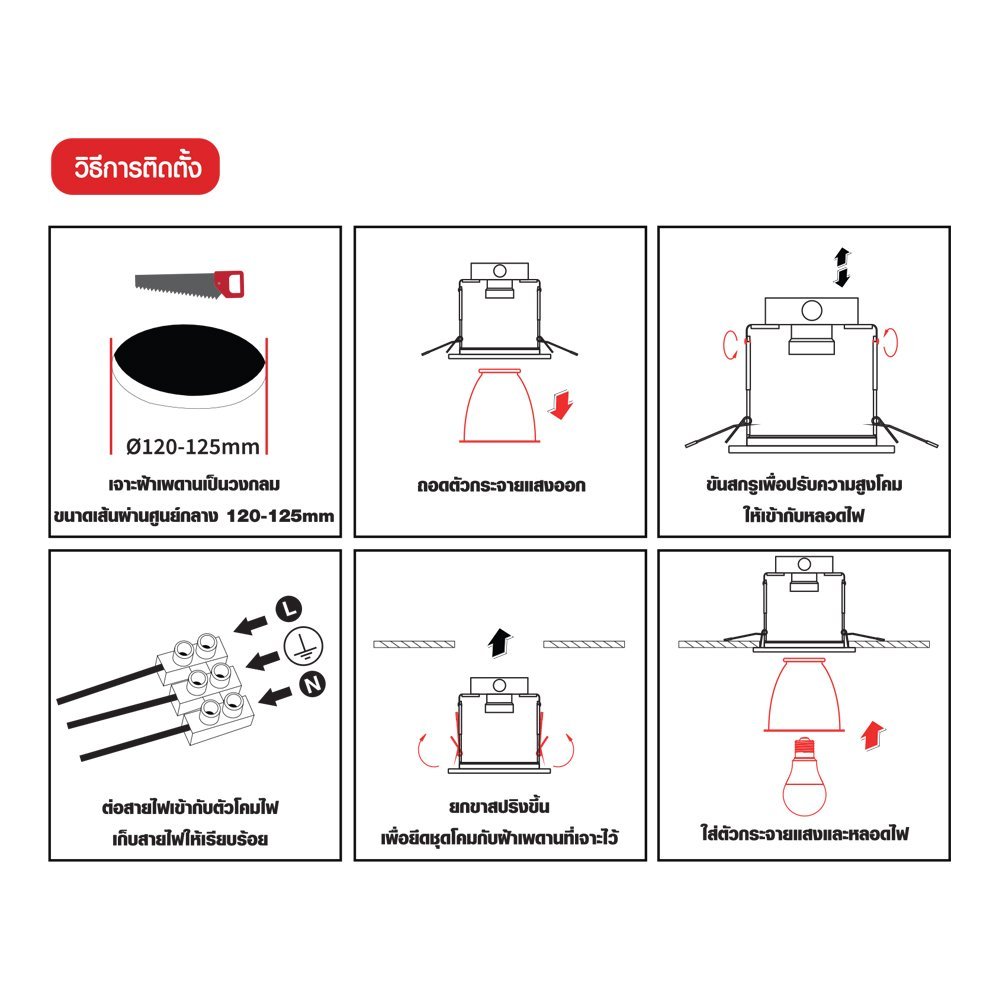 วิธีการติดตั้ง

Ø120-125mm

เจาะฝ้าเพดานเป็นวงกลม ขนาดเส้นผ่านศูนย์กลาง 120-125mm

ถอดตัวกระจายแสงออก

ขันสกรูเพื่อปรับความสูงโคม ให้เข้ากับหลอดไฟ

L

N

ต่อสายไฟเข้ากับตัวโคมไฟ เก็บสายไฟให้เรียบร้อย

ยกขาสปริงขึ้น เพื่อยึดชุดโคมกับฝ้าเพดานที่เจาะไว้

ใส่ตัวกระจายแสงและหลอดไฟ