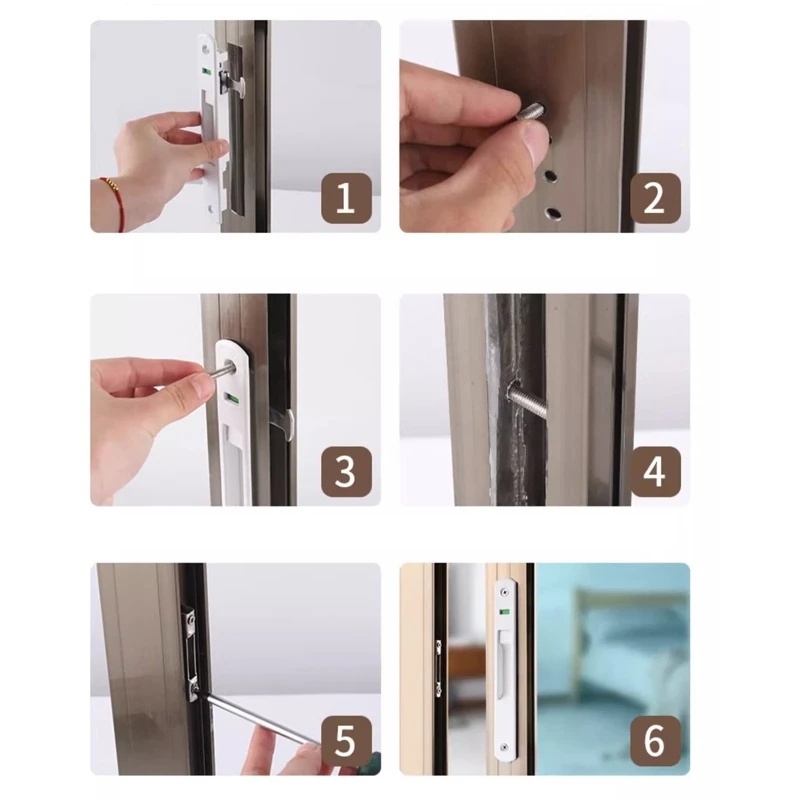 1

2

3

4

5

6