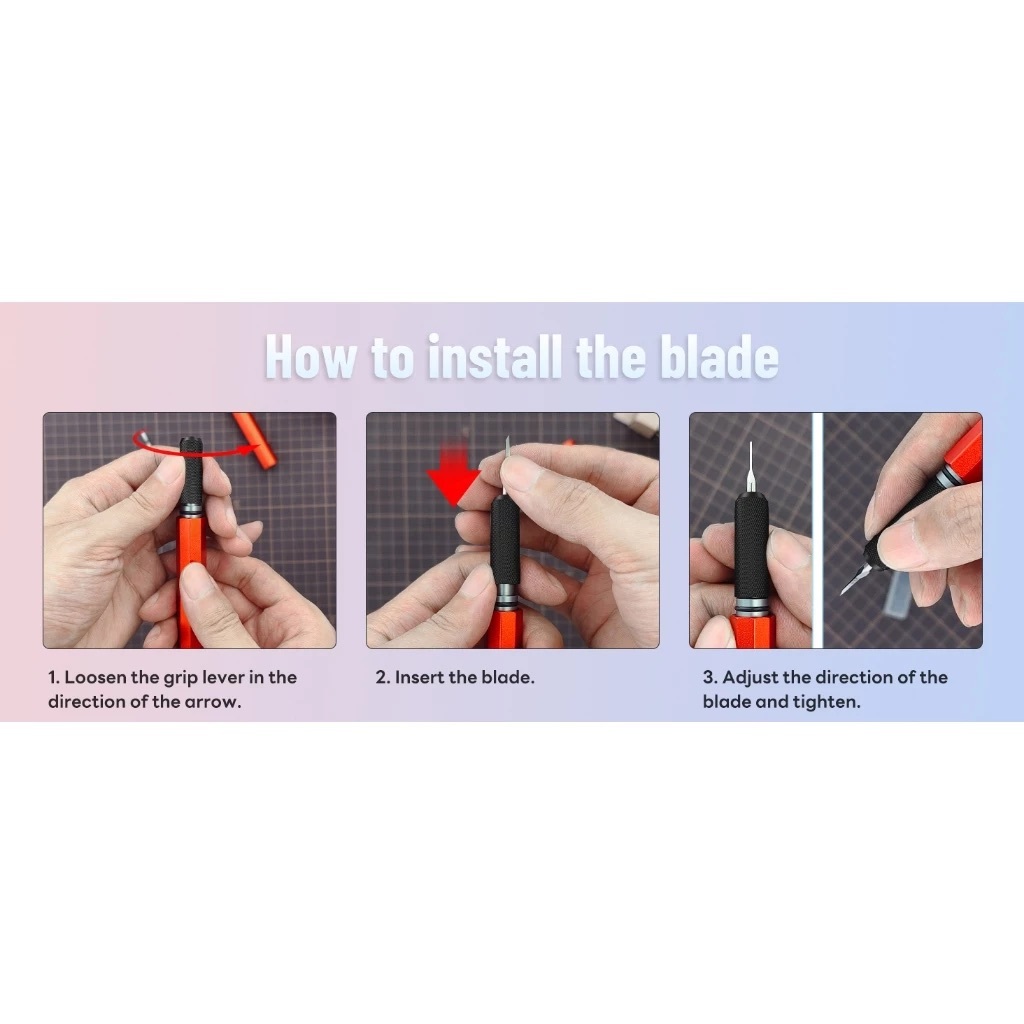 How to install the blade

1. Loosen the grip lever in the direction of the arrow.

2. Insert the blade.

3. Adjust the direction of the blade and tighten.