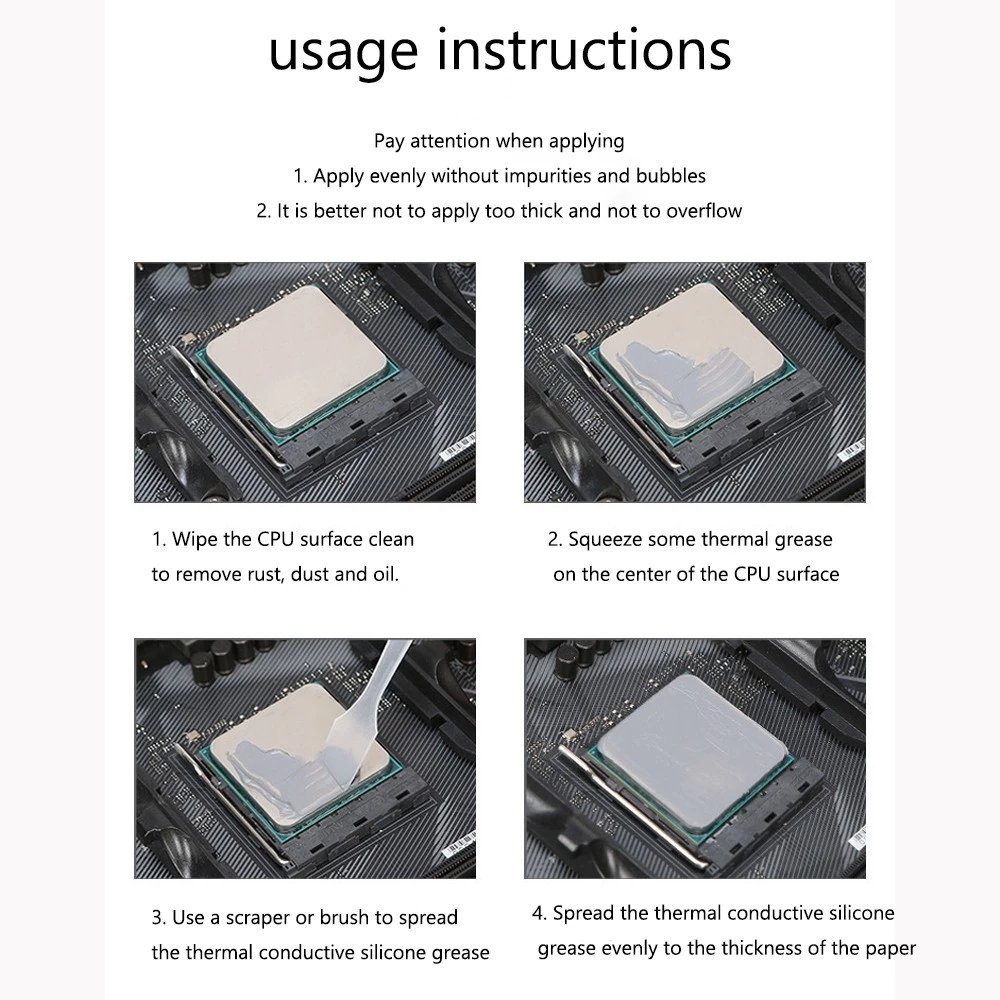 usage instructions

Pay attention when applying
1. Apply evenly without impurities and bubbles
2. It is better not to apply too thick and not to overflow

1. Wipe the CPU surface clean to remove rust, dust and oil.

2. Squeeze some thermal grease on the center of the CPU surface

3. Use a scraper or brush to spread the thermal conductive silicone grease

4. Spread the thermal conductive silicone grease evenly to the thickness of the paper