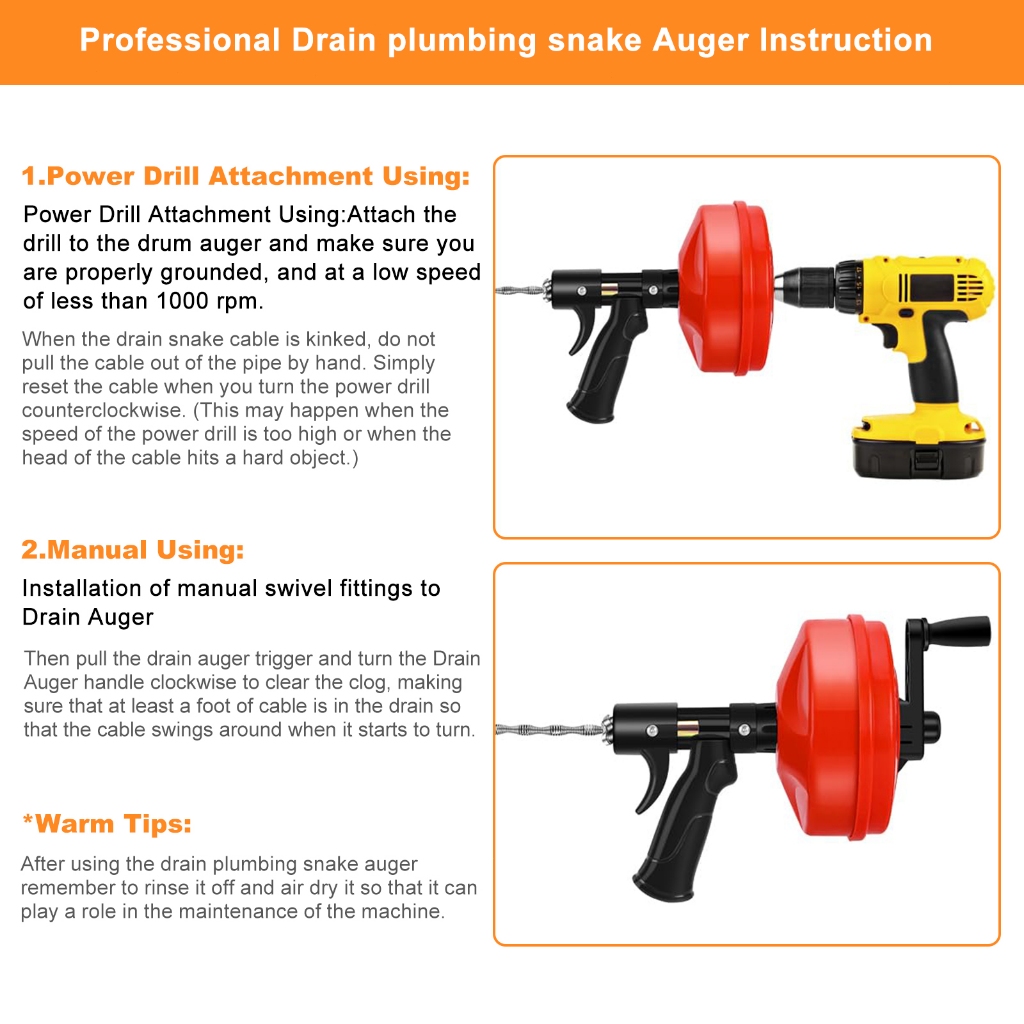 Professional Drain plumbing snake Auger Instruction

1.Power Drill Attachment Using:

Power Drill Attachment Using:Attach the drill to the drum auger and make sure you are properly grounded, and at a low speed of less than 1000 rpm.

When the drain snake cable is kinked, do not pull the cable out of the pipe by hand. Simply reset the cable when you turn the power drill counterclockwise. (This may happen when the speed of the power drill is too high or when the head of the cable hits a hard object.)

2.Manual Using:

Installation of manual swivel fittings to Drain Auger

Then pull the drain auger trigger and turn the Drain Auger handle clockwise to clear the clog, making sure that at least a foot of cable is in the drain so that the cable swings around when it starts to turn.

*Warm Tips:

After using the drain plumbing snake auger remember to rinse it off and air dry it so that it can play a role in the maintenance of the machine.