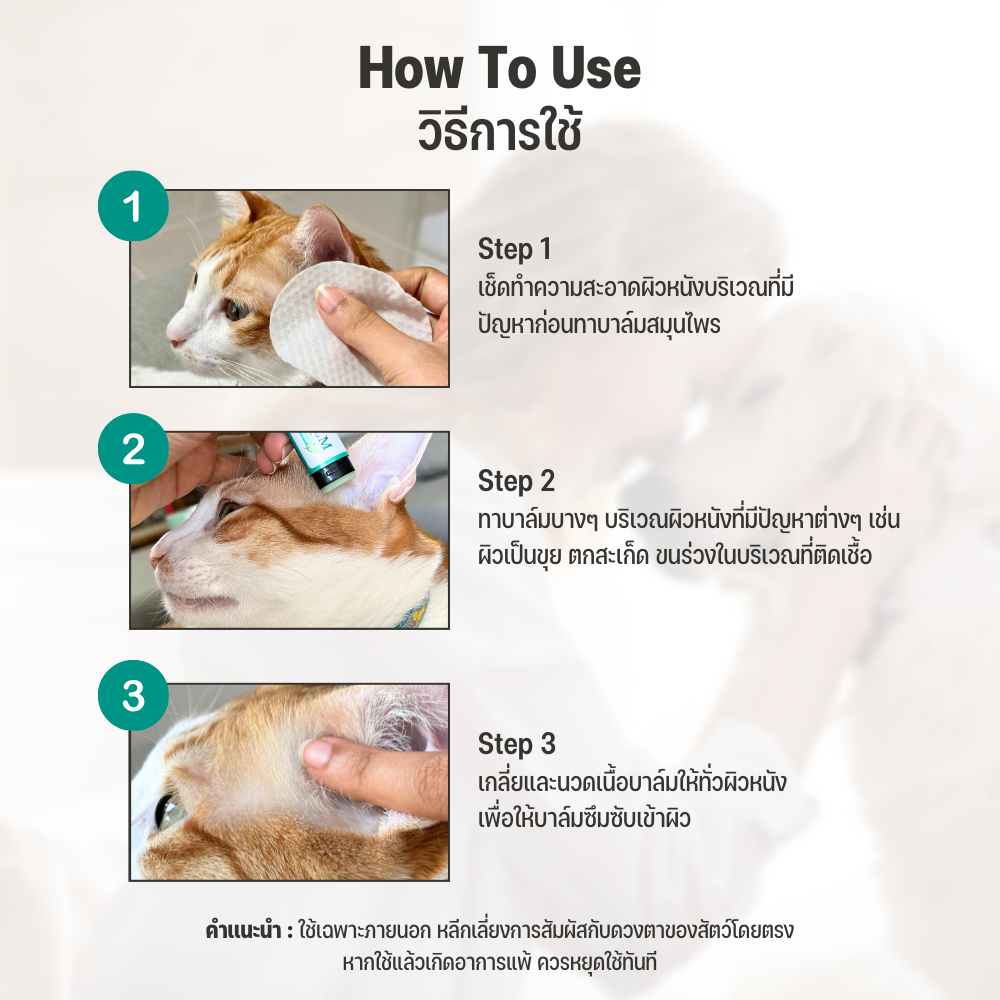 How To Use
วิธีการใช้

1

Step 1
เช็ดทำความสะอาดผิวหนังบริเวณที่มีปัญหาก่อนทาบาล์มสมุนไพร

2

Step 2
ทาบาล์มบางๆ บริเวณผิวหนังที่มีปัญหาต่างๆ เช่น ผิวเป็นขุย ตกสะเก็ด ขนร่วงในบริเวณที่ติดเชื้อ

3

Step 3
เกลี่ยและนวดเนื้อบาล์มให้ทั่วผิวหนัง เพื่อให้บาล์มซึมซับเข้าผิว

คำแนะนำ : ใช้เฉพาะภายนอก หลีกเลี่ยงการสัมผัสกับดวงตาของสัตว์โดยตรง หากใช้แล้วเกิดอาการแพ้ ควรหยุดใช้ทันที