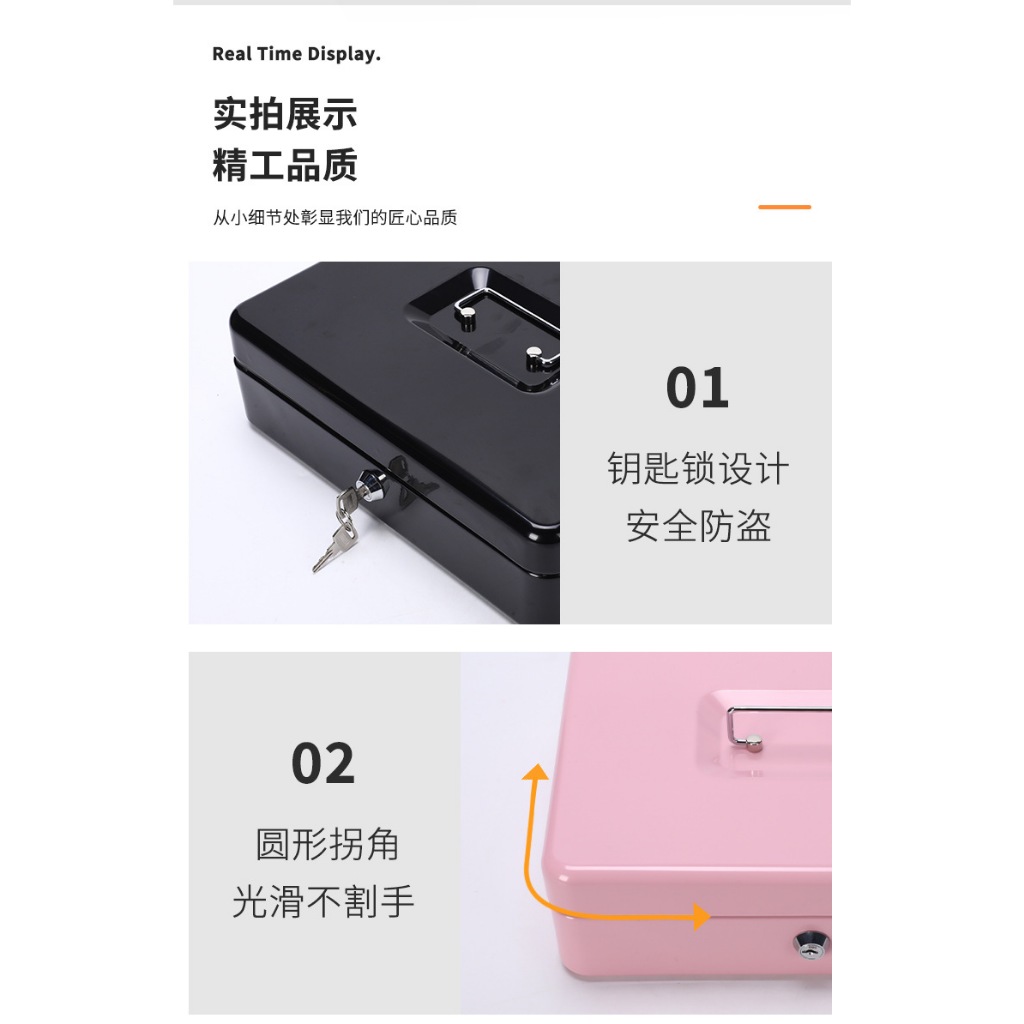 Real Time Display.

实拍展示
精工品质

从小细节处彰显我们的匠心品质

01

钥匙锁设计
安全防盗

02

圆形拐角
光滑不割手