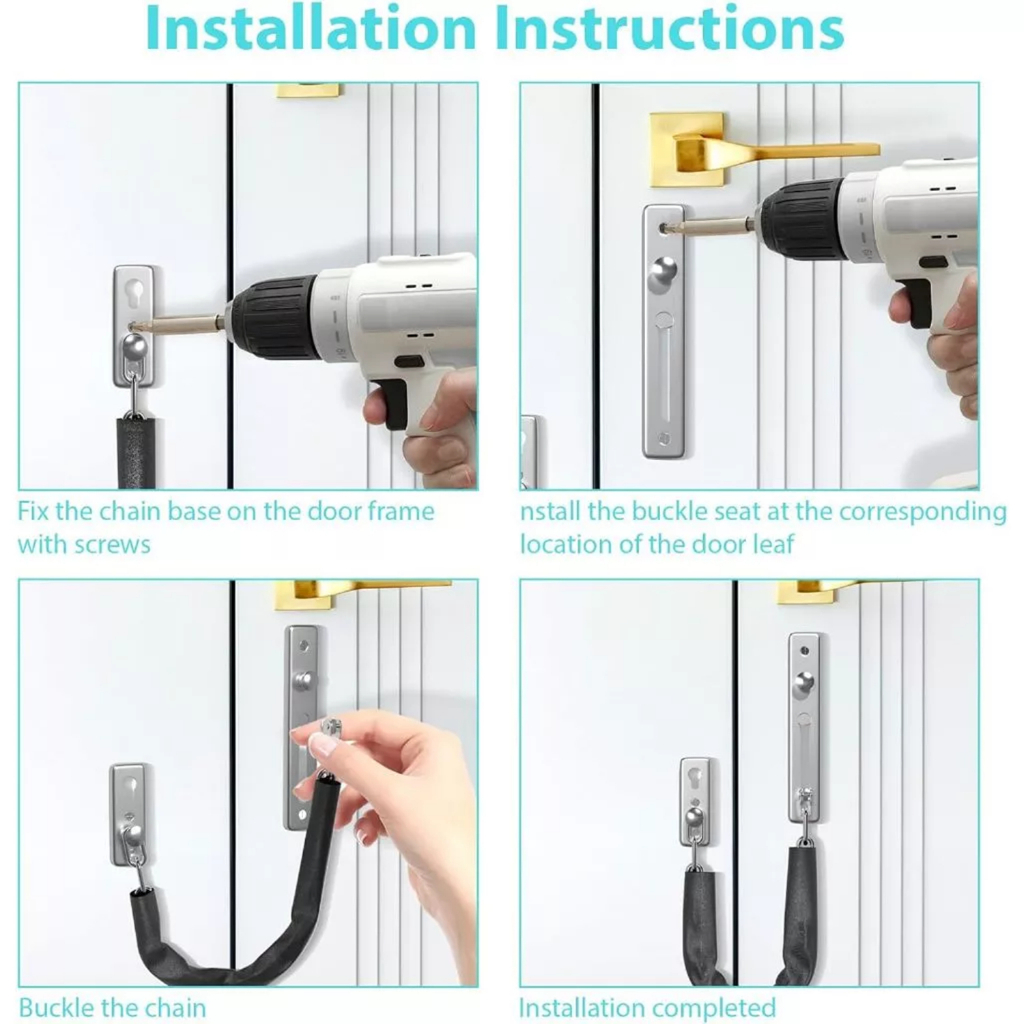 Installation Instructions

Fix the chain base on the door frame with screws

nstall the buckle seat at the corresponding location of the door leaf

Buckle the chain

Installation completed