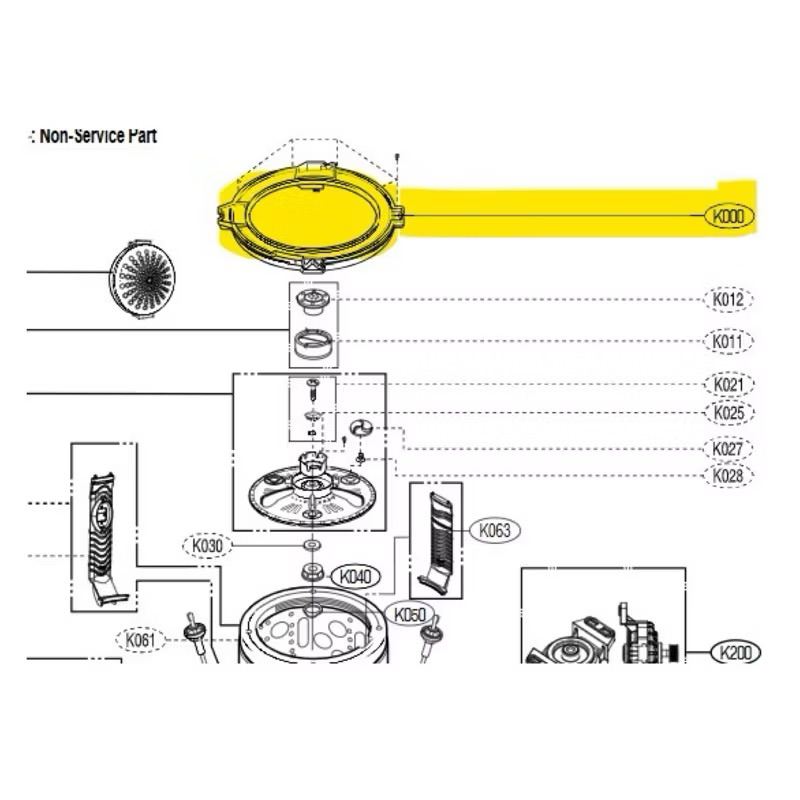 : Non-Service Part

K000

K012

K011

K021

K025

K027

K028

K063

K030

K040

K050

K061

K200