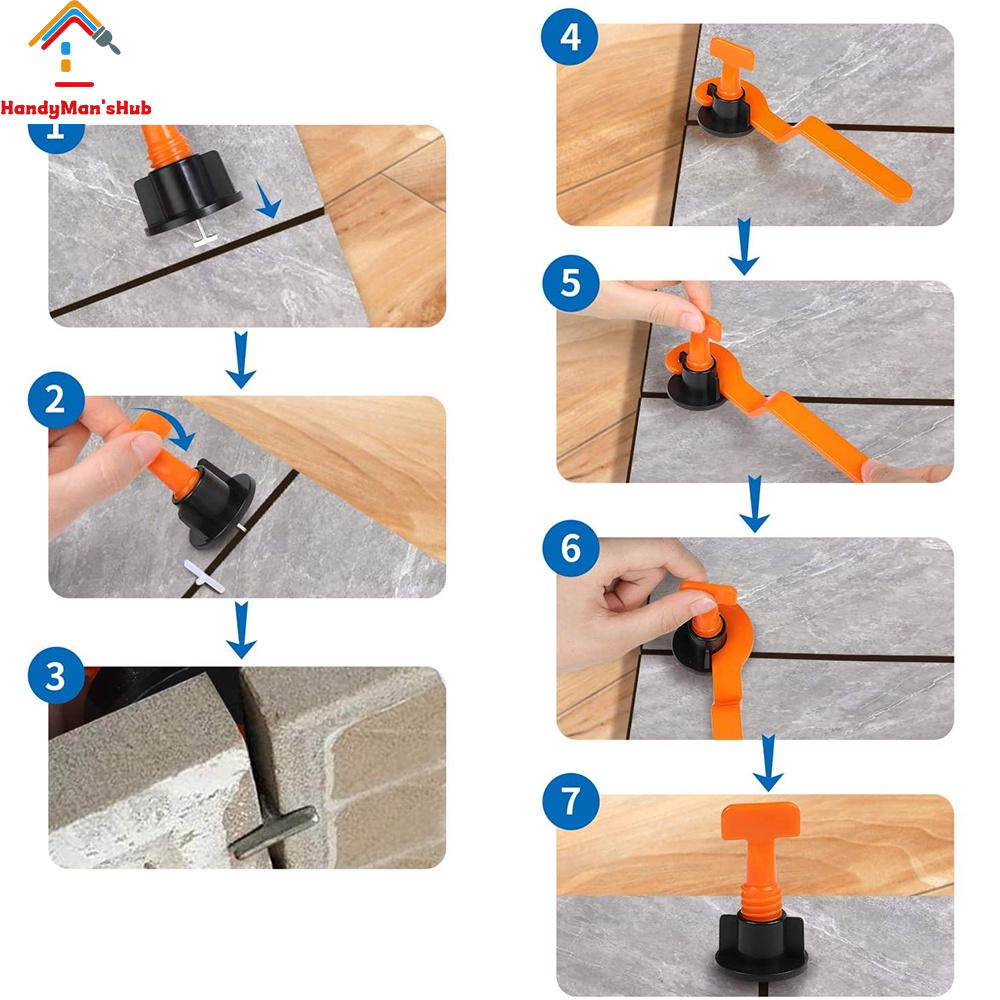 HandyMan'sHub

1

2

3

4

5

6

7