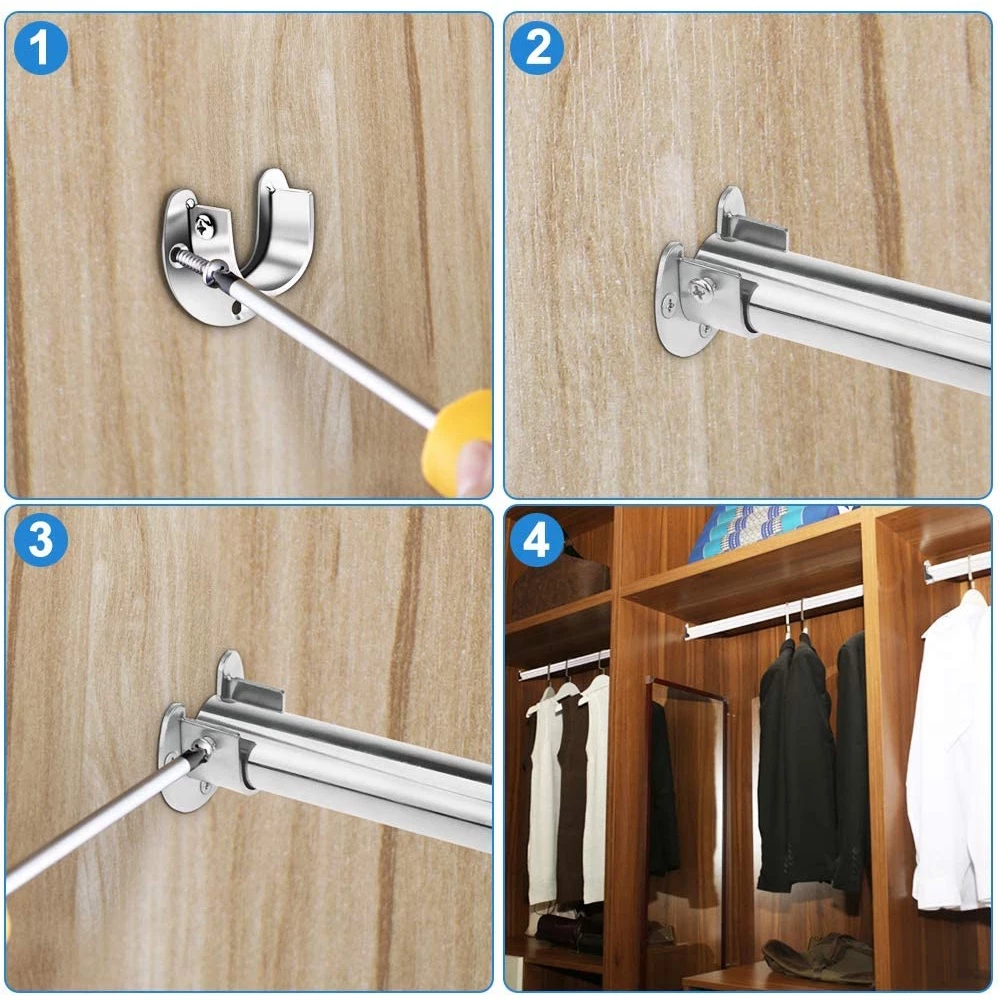 1

2

3

4