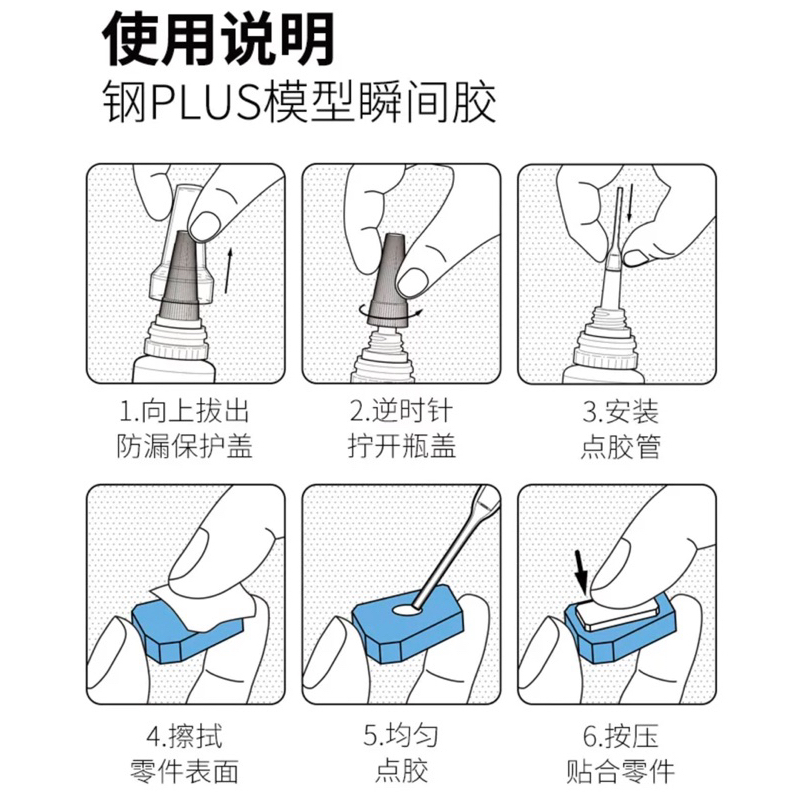 使用说明
钢PLUS模型瞬间胶

1.向上拔出
防漏保护盖

2.逆时针
拧开瓶盖

3.安装
点胶管

4.擦拭
零件表面

5.均匀
点胶

6.按压
贴合零件