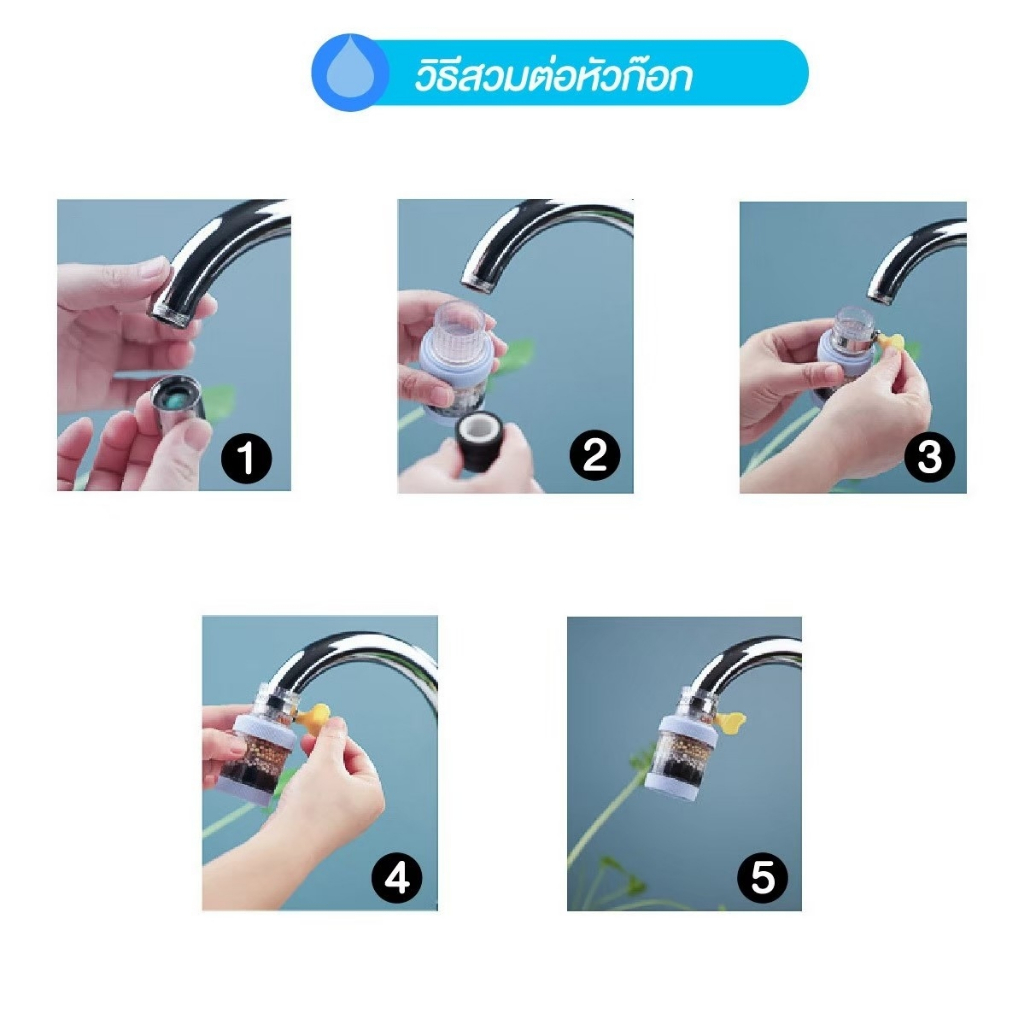 วิธีสวมต่อหัวก๊อก

1

2

3

4

5