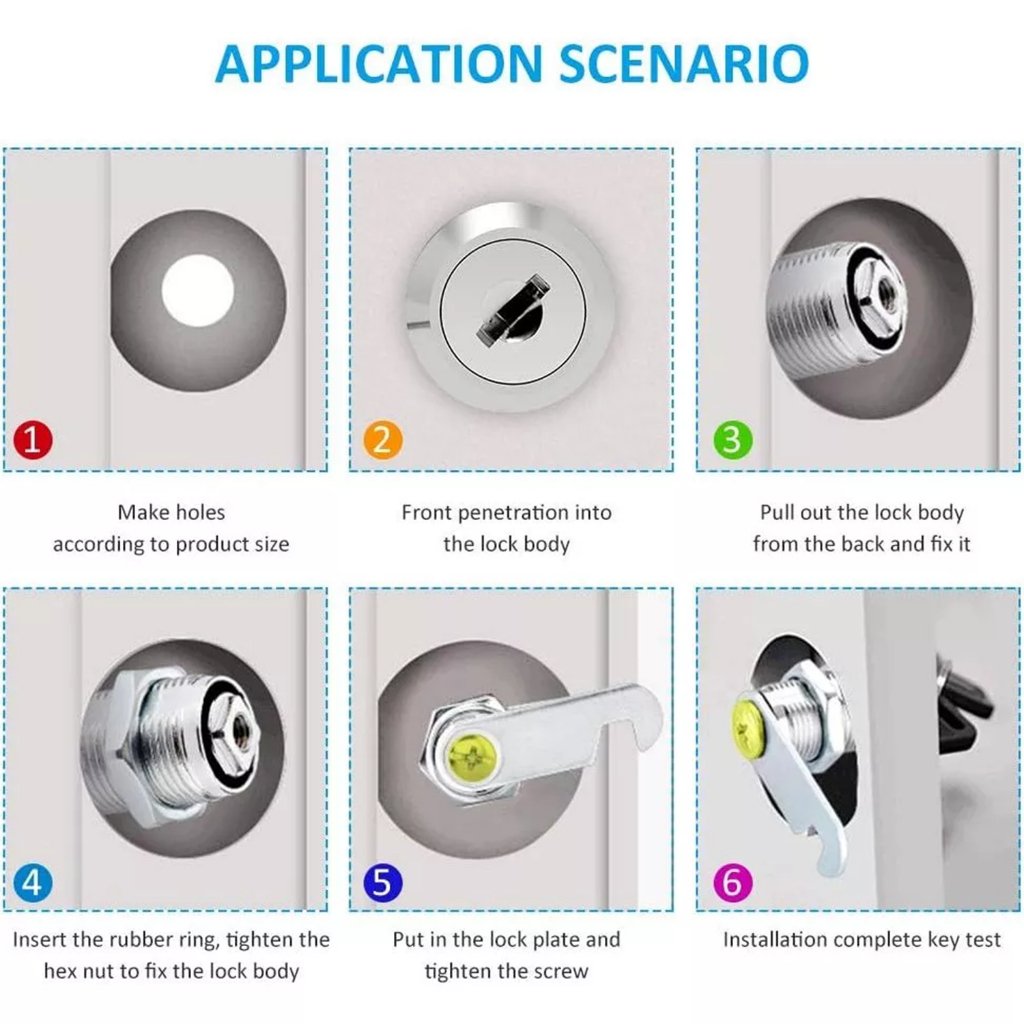 APPLICATION SCENARIO

1

Make holes according to product size

2

Front penetration into the lock body

3

Pull out the lock body from the back and fix it

4

Insert the rubber ring, tighten the hex nut to fix the lock body

5

Put in the lock plate and tighten the screw

6

Installation complete key test