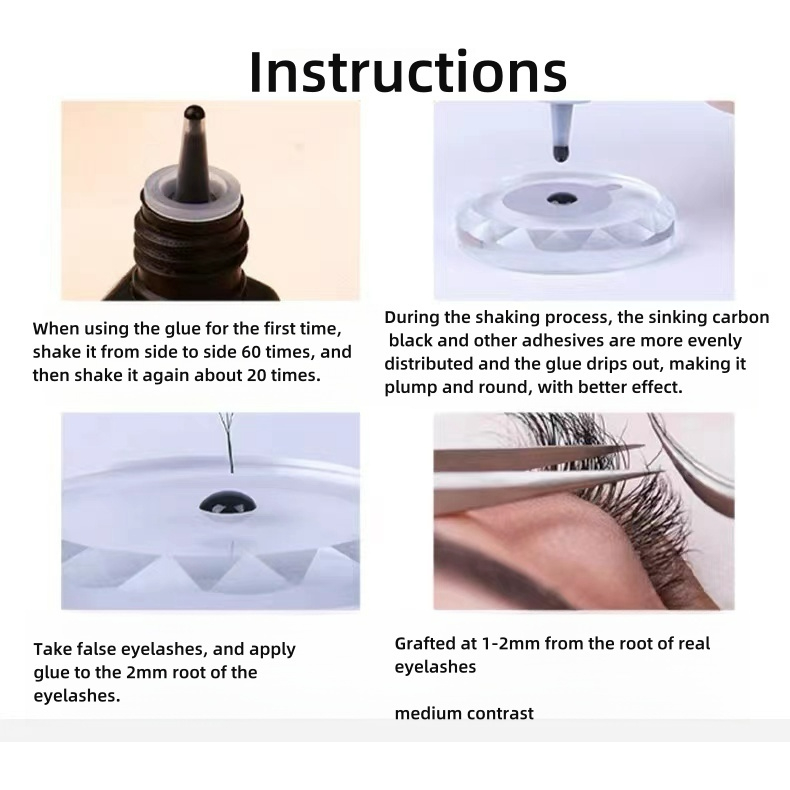 Instructions

When using the glue for the first time, shake it from side to side 60 times, and then shake it again about 20 times.

During the shaking process, the sinking carbon black and other adhesives are more evenly distributed and the glue drips out, making it plump and round, with better effect.

Take false eyelashes, and apply glue to the 2mm root of the eyelashes.

Grafted at 1-2mm from the root of real eyelashes

medium contrast