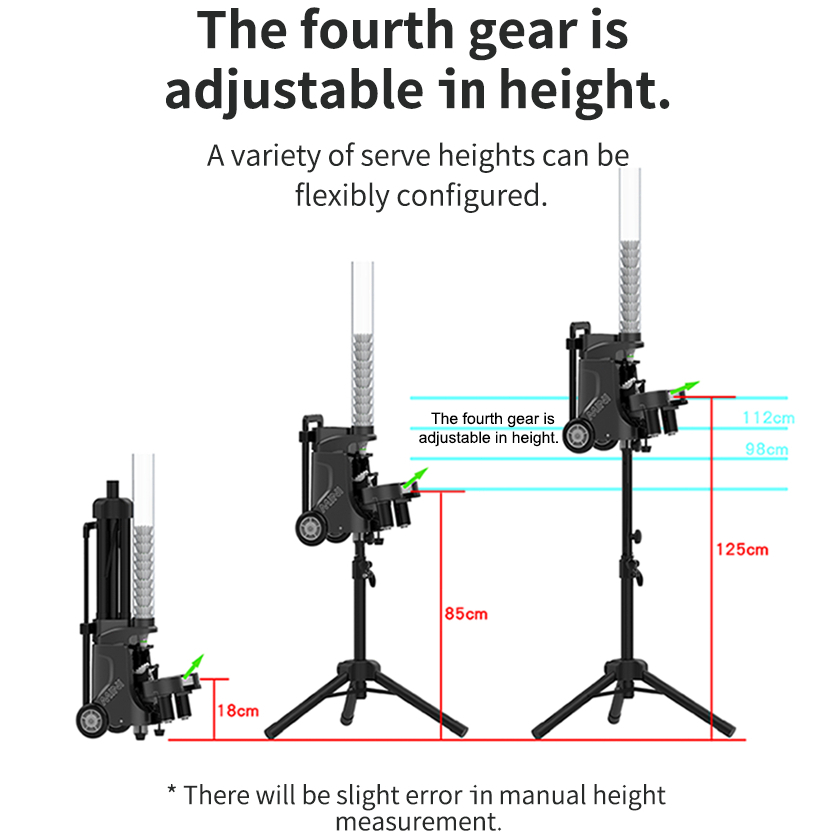 The fourth gear is adjustable in height.

A variety of serve heights can be flexibly configured.

The fourth gear is adjustable in height.

112cm

98cm

125cm

85cm

18cm

* There will be slight error in manual height measurement.