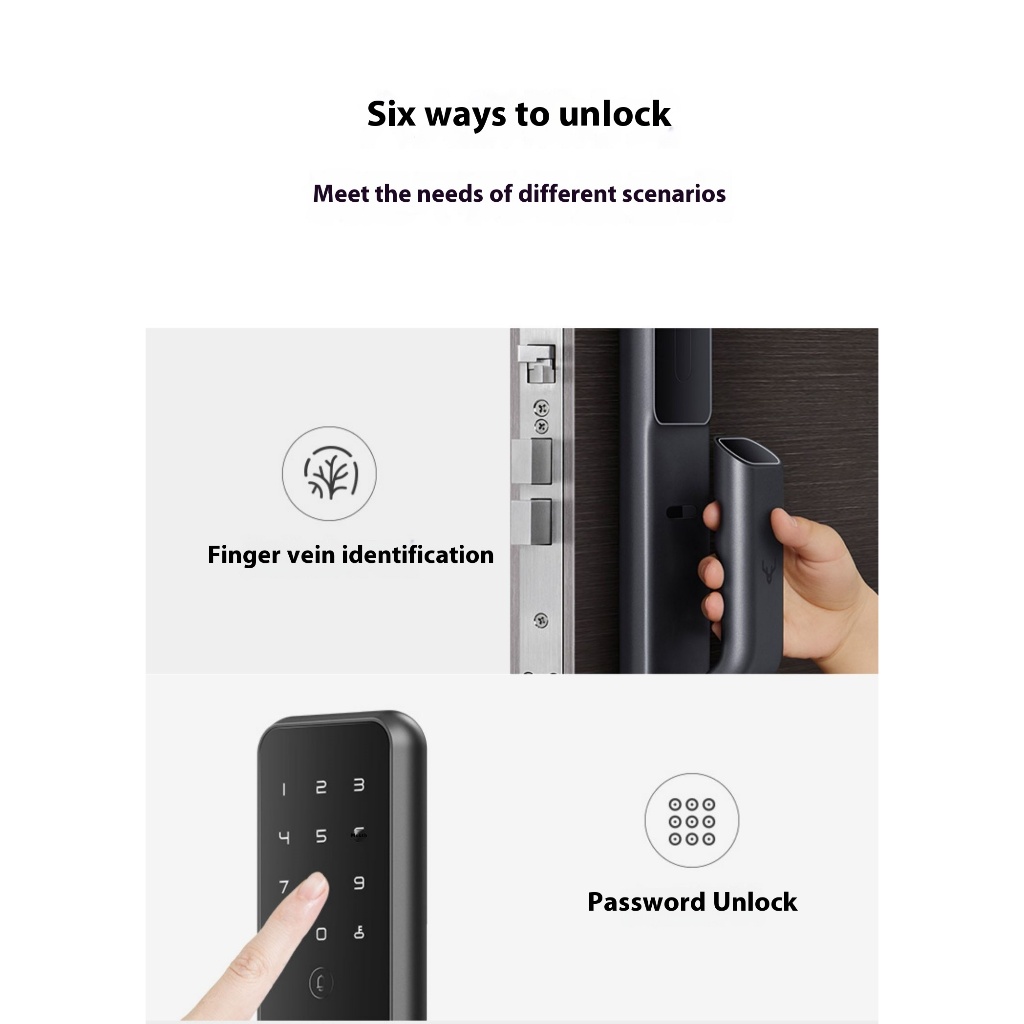 Six ways to unlock

Meet the needs of different scenarios

Finger vein identification

1 2 3
4 5
7 9
0

Password Unlock