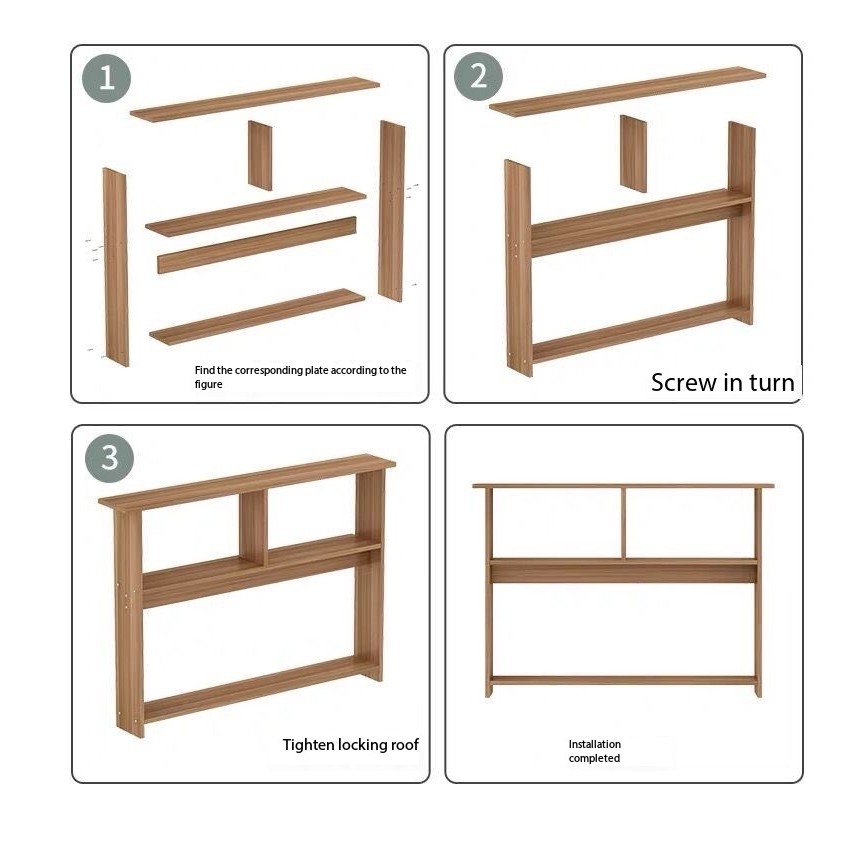 1

Find the corresponding plate according to the figure

2

Screw in turn

3

Tighten locking roof

Installation completed