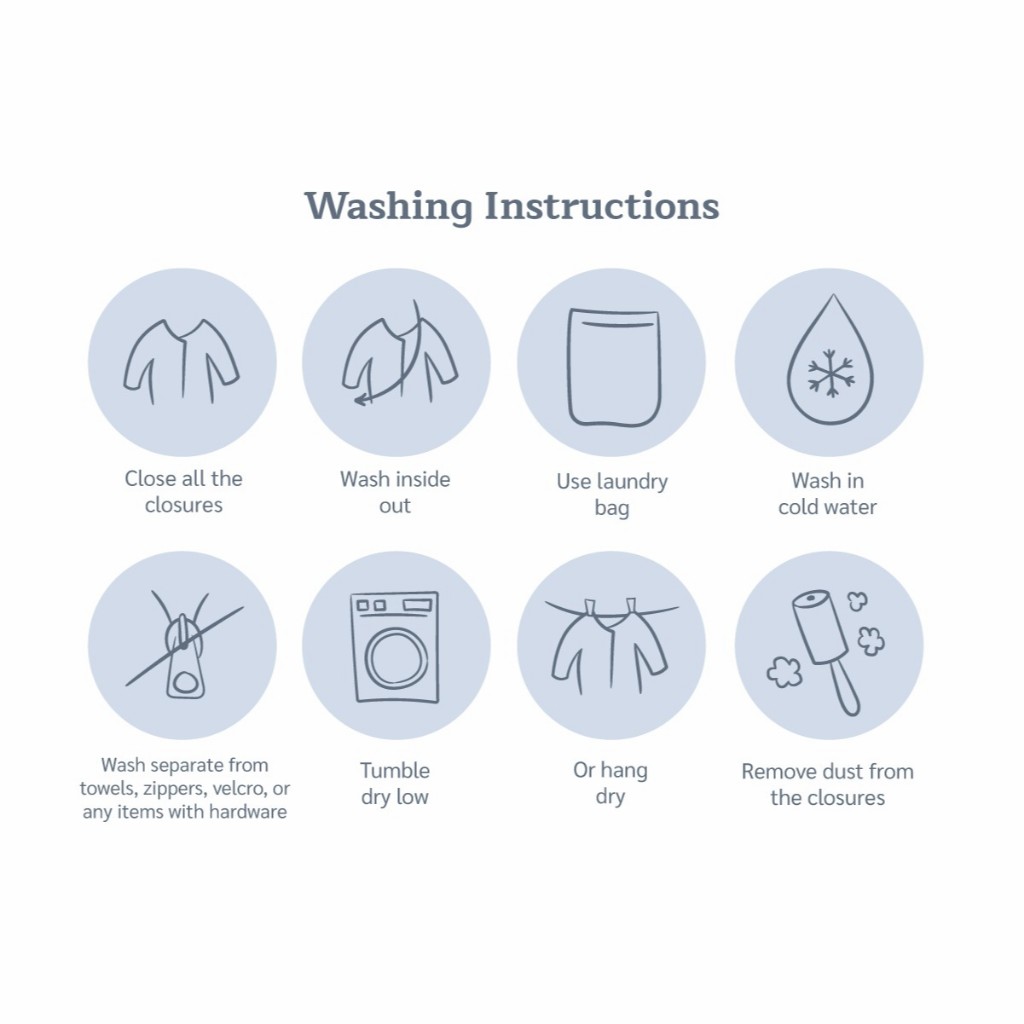 Washing Instructions

Close all the closures

Wash inside out

Use laundry bag

Wash in cold water

Wash separate from towels, zippers, velcro, or any items with hardware

Tumble dry low

Or hang dry

Remove dust from the closures