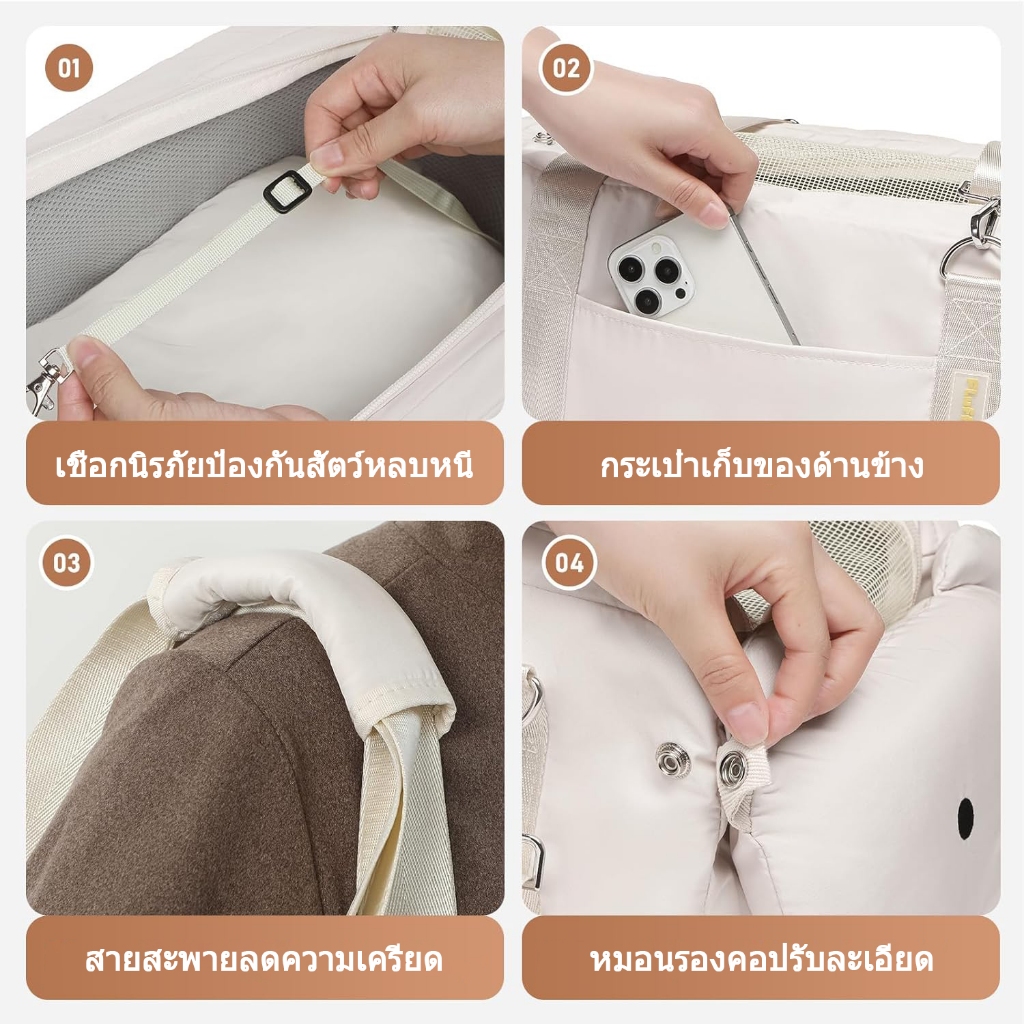 01

เชือกนิรภัยป้องกันสัตว์หลบหนี

02

กระเป๋าเก็บของด้านข้าง

03

สายสะพายลดความเครียด

04

หมอนรองคอปรับละเอียด