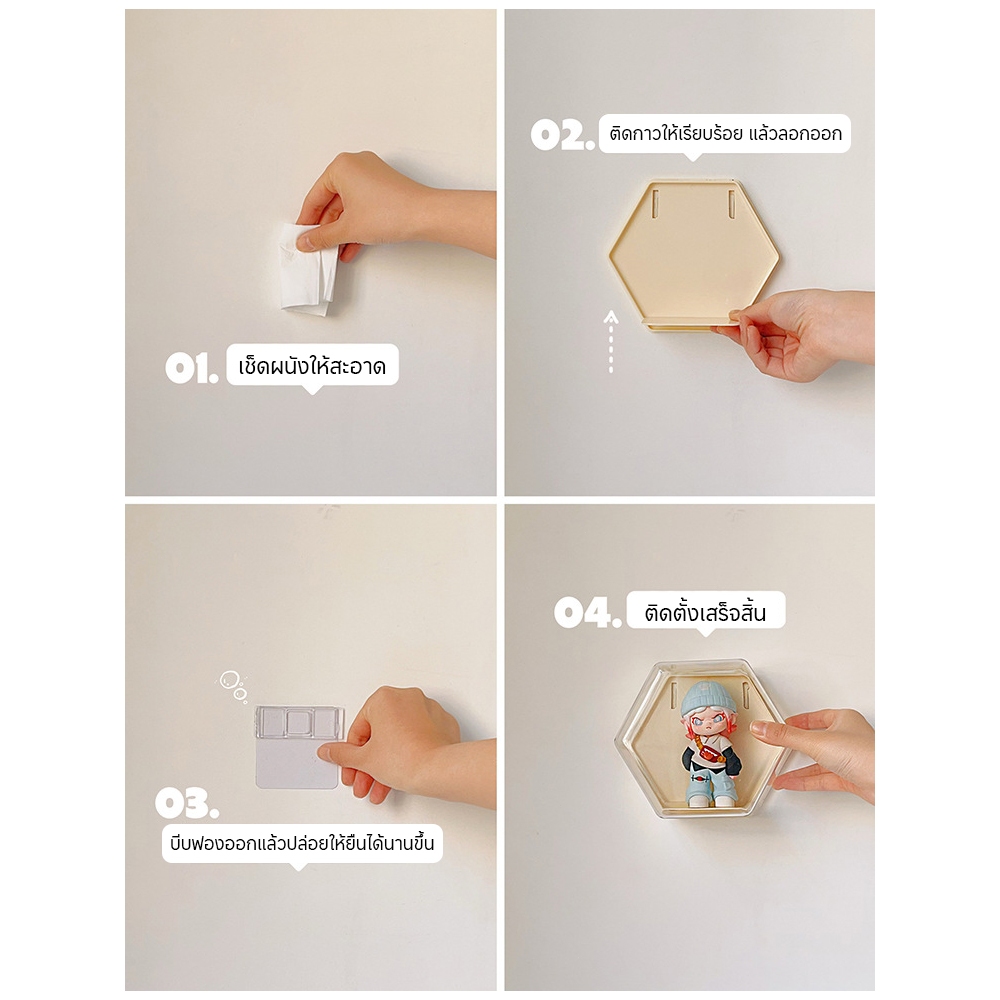 01. เช็ดผนังให้สะอาด

02. ติดกาวให้เรียบร้อย แล้วลอกออก

03. บีบฟองออกแล้วปล่อยให้ยืนได้นานขึ้น

04. ติดตั้งเสร็จสิ้น