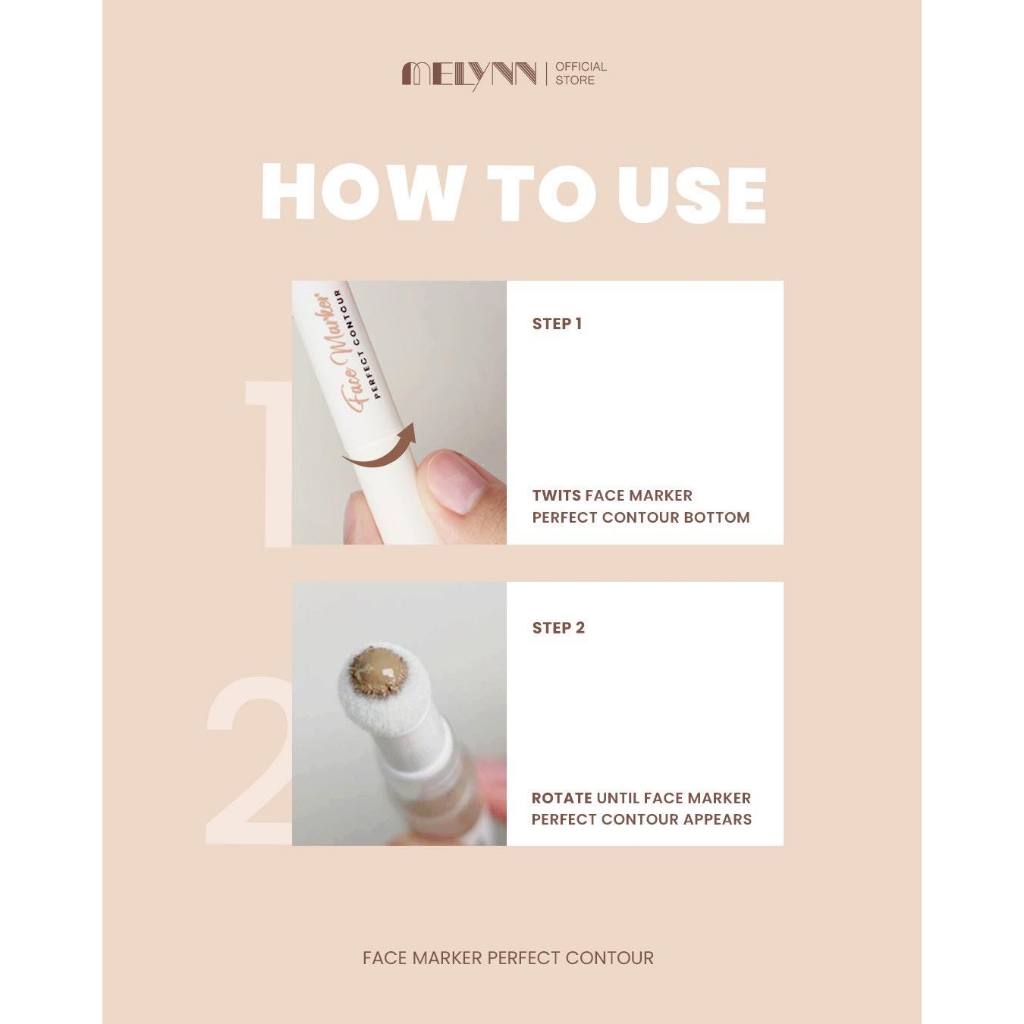 MELYNN | OFFICIAL STORE

HOW TO USE

1

Face Marker PERFECT CONTOUR

STEP 1

TWITS FACE MARKER PERFECT CONTOUR BOTTOM

2

STEP 2

ROTATE UNTIL FACE MARKER PERFECT CONTOUR APPEARS

FACE MARKER PERFECT CONTOUR