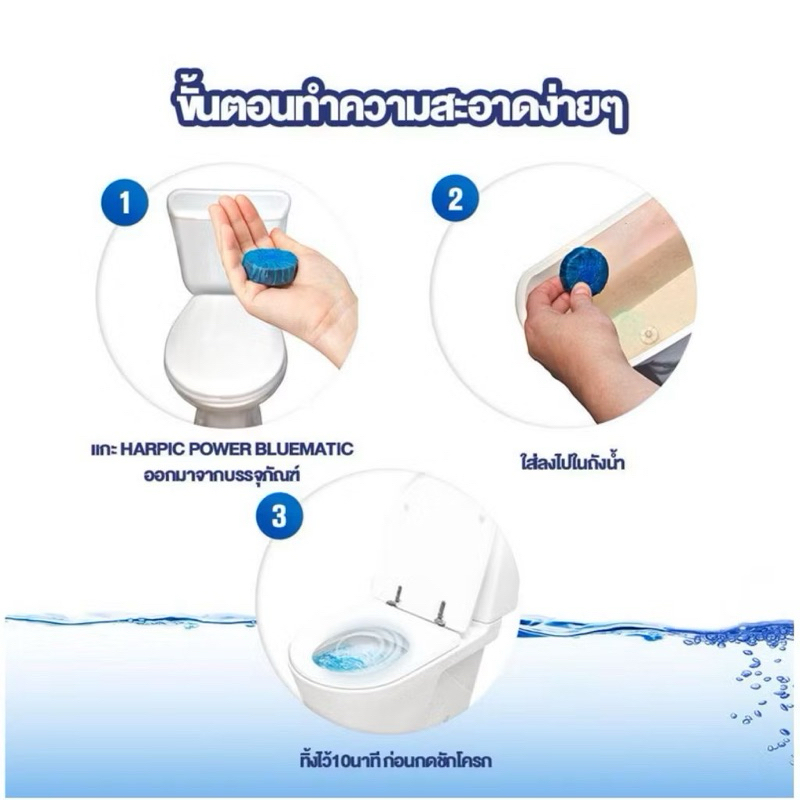 ขั้นตอนทำความสะอาดง่ายๆ

1

แกะ HARPIC POWER BLUEMATIC ออกมาจากบรรจุภัณฑ์

2

ใส่ลงไปในถังน้ำ

3

ทิ้งไว้10นาที ก่อนกดชักโครก