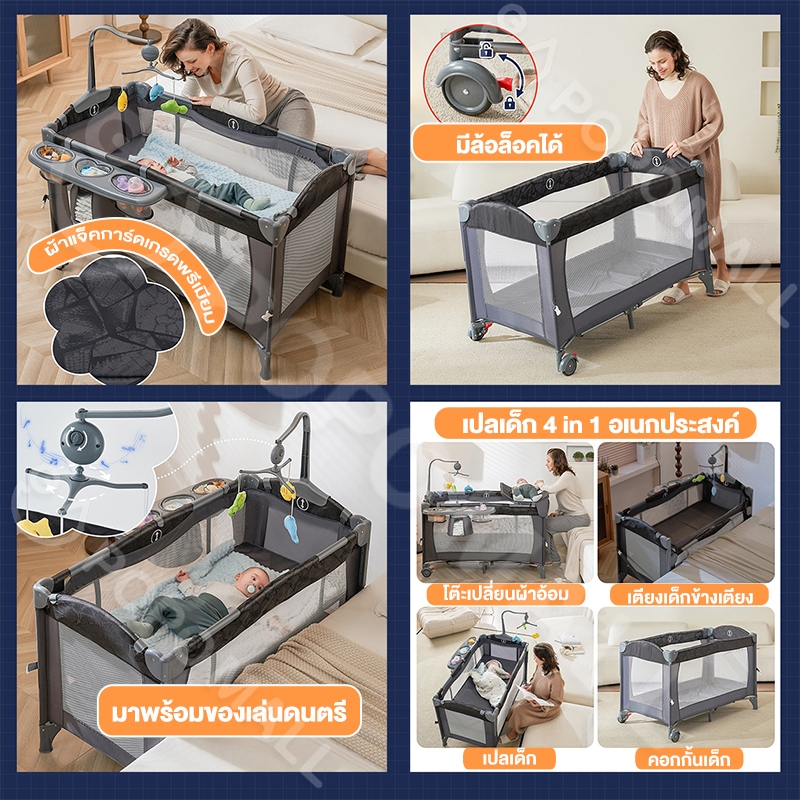 ผ้าแจ็คการ์ดเกรดพรีเมียม

มีล้อล็อคได้

มาพร้อมของเล่นดนตรี

เปลเด็ก 4 in 1 อเนกประสงค์

โต๊ะเปลี่ยนผ้าอ้อม

เตียงเด็กข้างเตียง

เปลเด็ก

คอกกั้นเด็ก