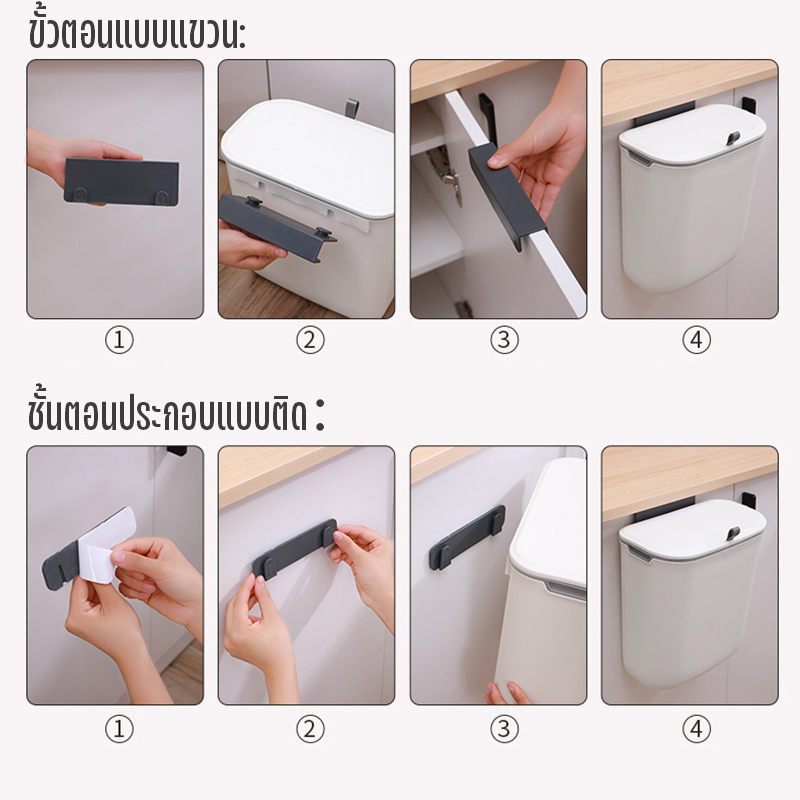 ขั้วตอนแบบแขวน:

①

②

③

④

ชั้นตอนประกอบแบบติด :

①

②

③

④