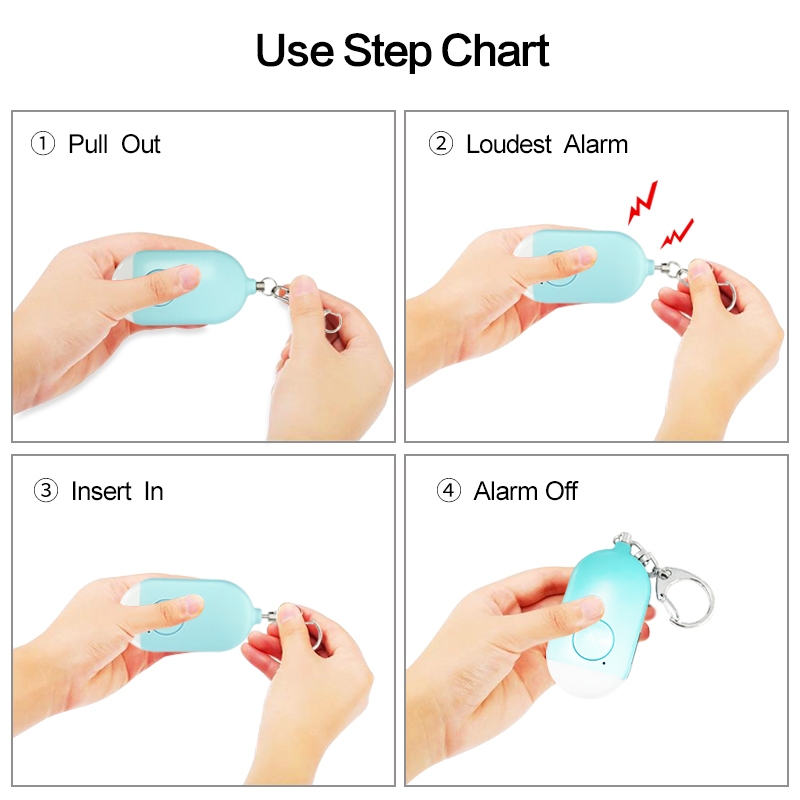 Use Step Chart

① Pull Out

② Loudest Alarm

③ Insert In

④ Alarm Off